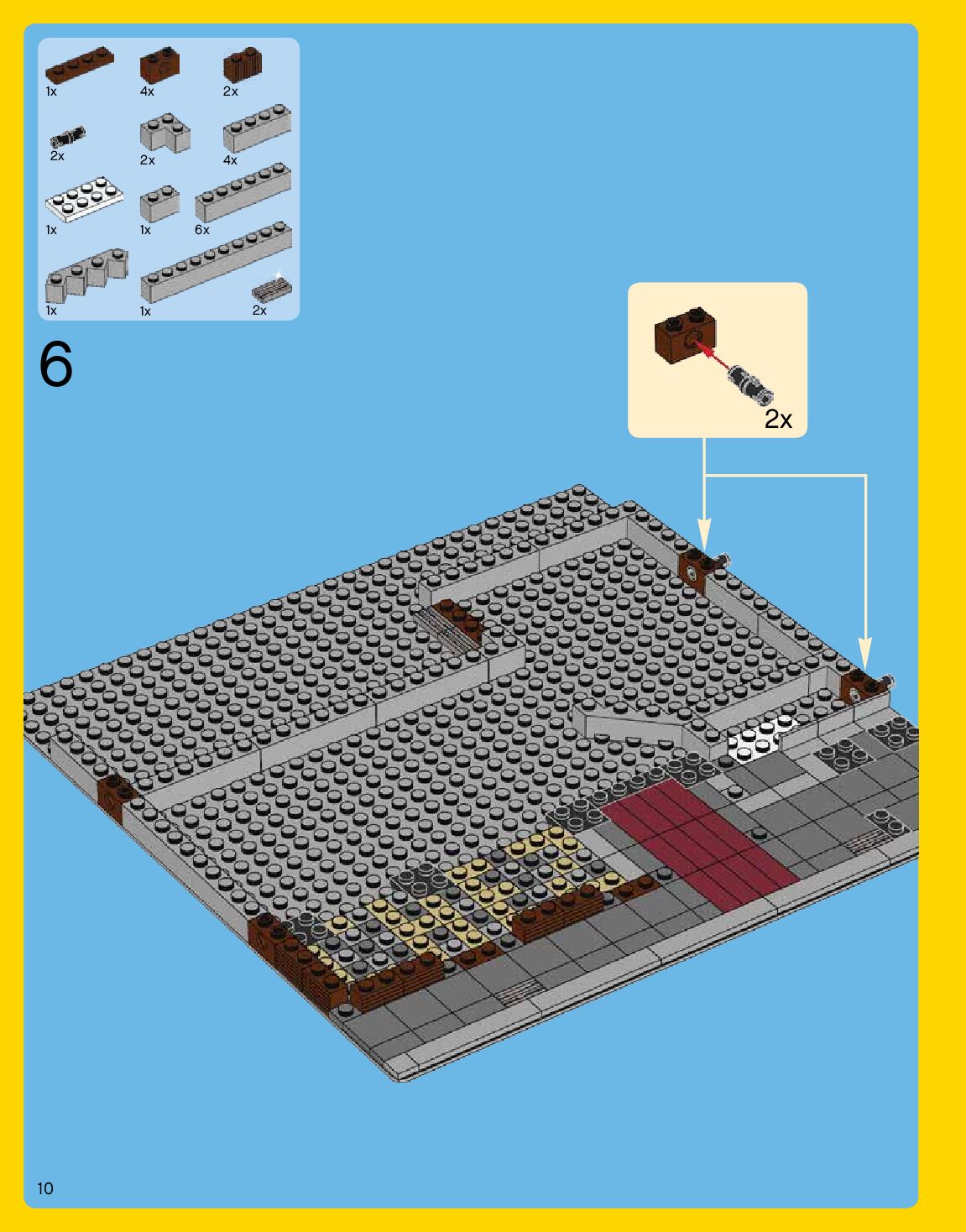 1x
4x
2x
2x
2x
4x
1x
1x
6x
1x
1x
2x

6

2x

10