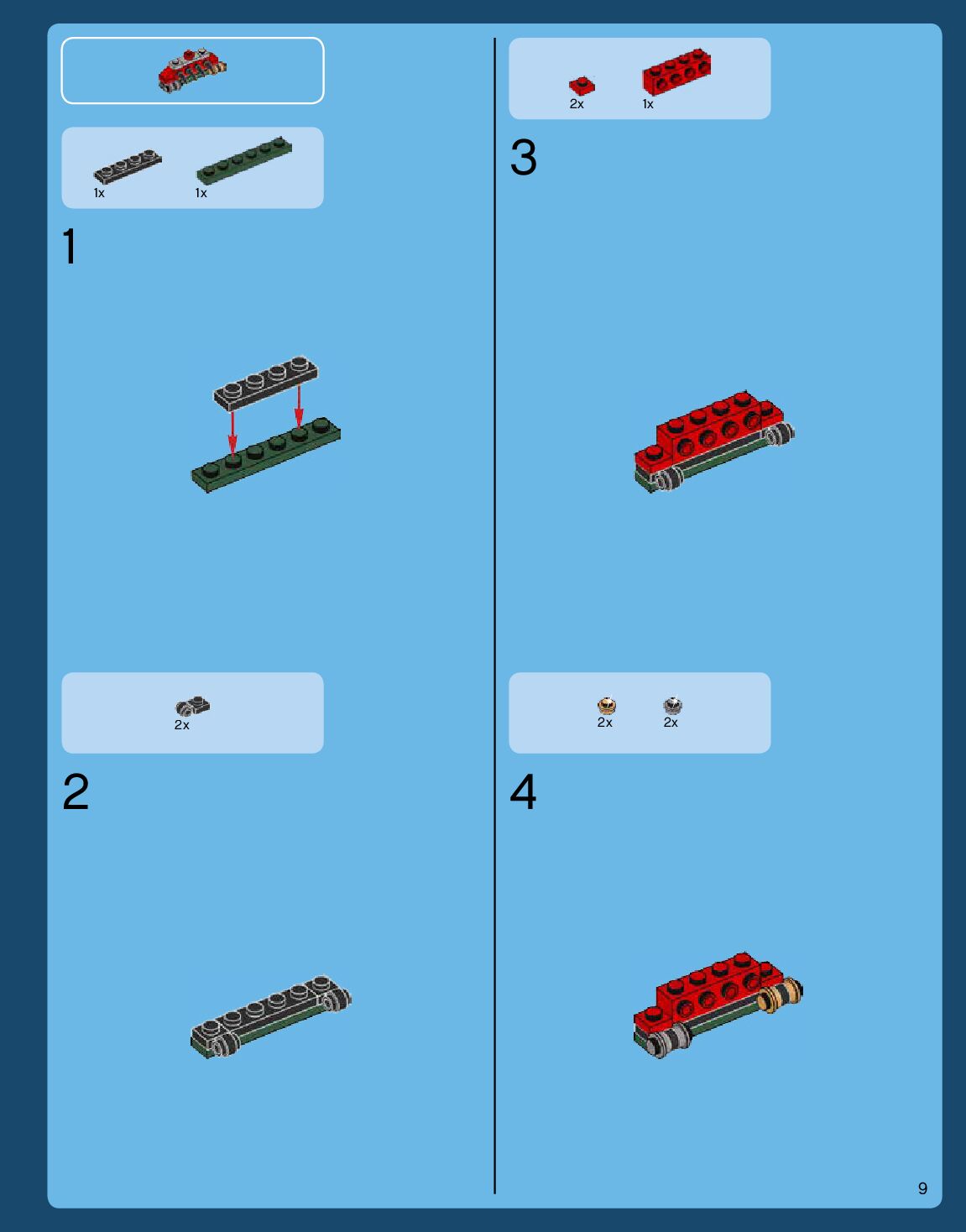 1x 1x

1

2x

2

2x 1x

3

2x 2x

4

9