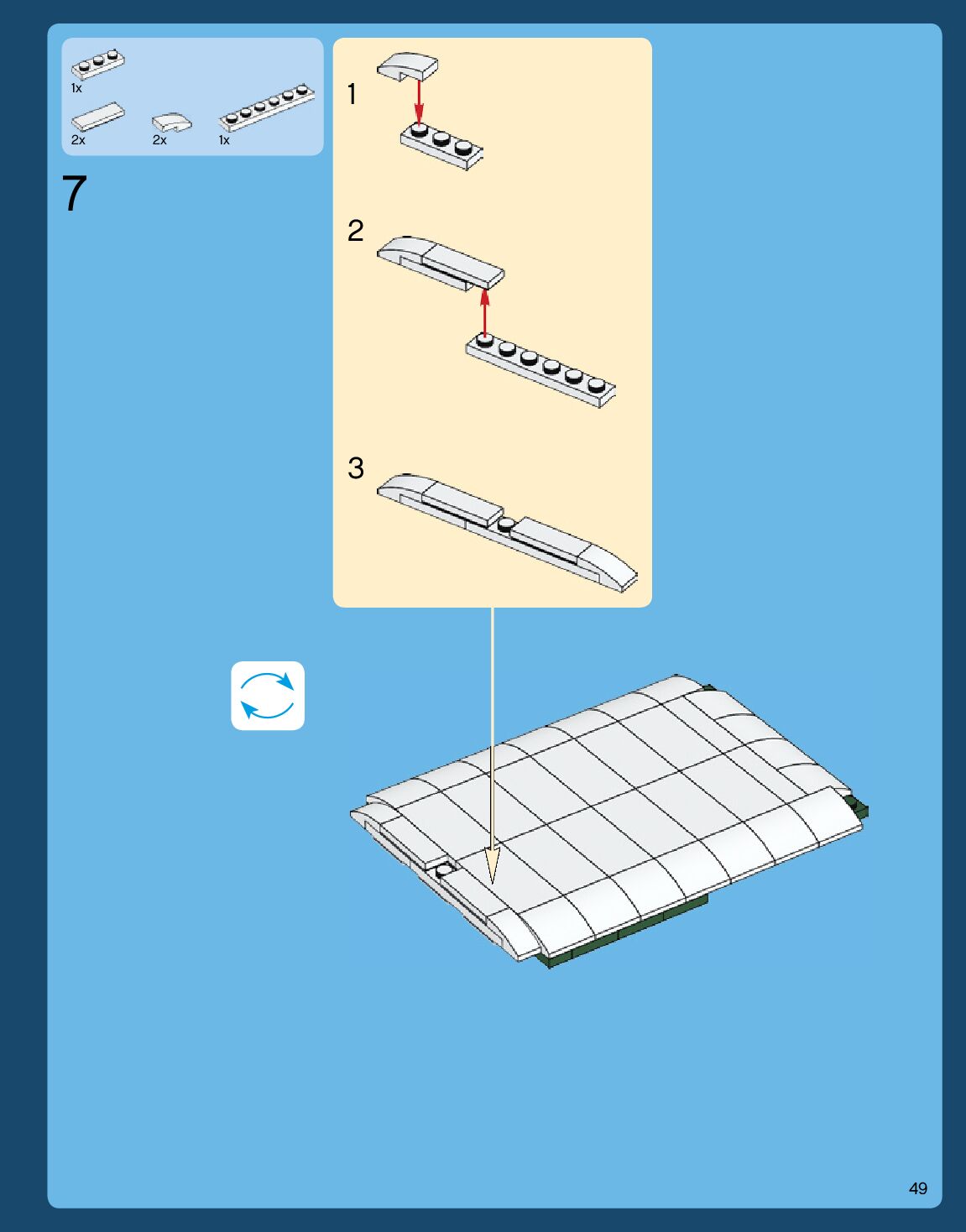 1x

2x

2x

1x

7

1

2

3

49