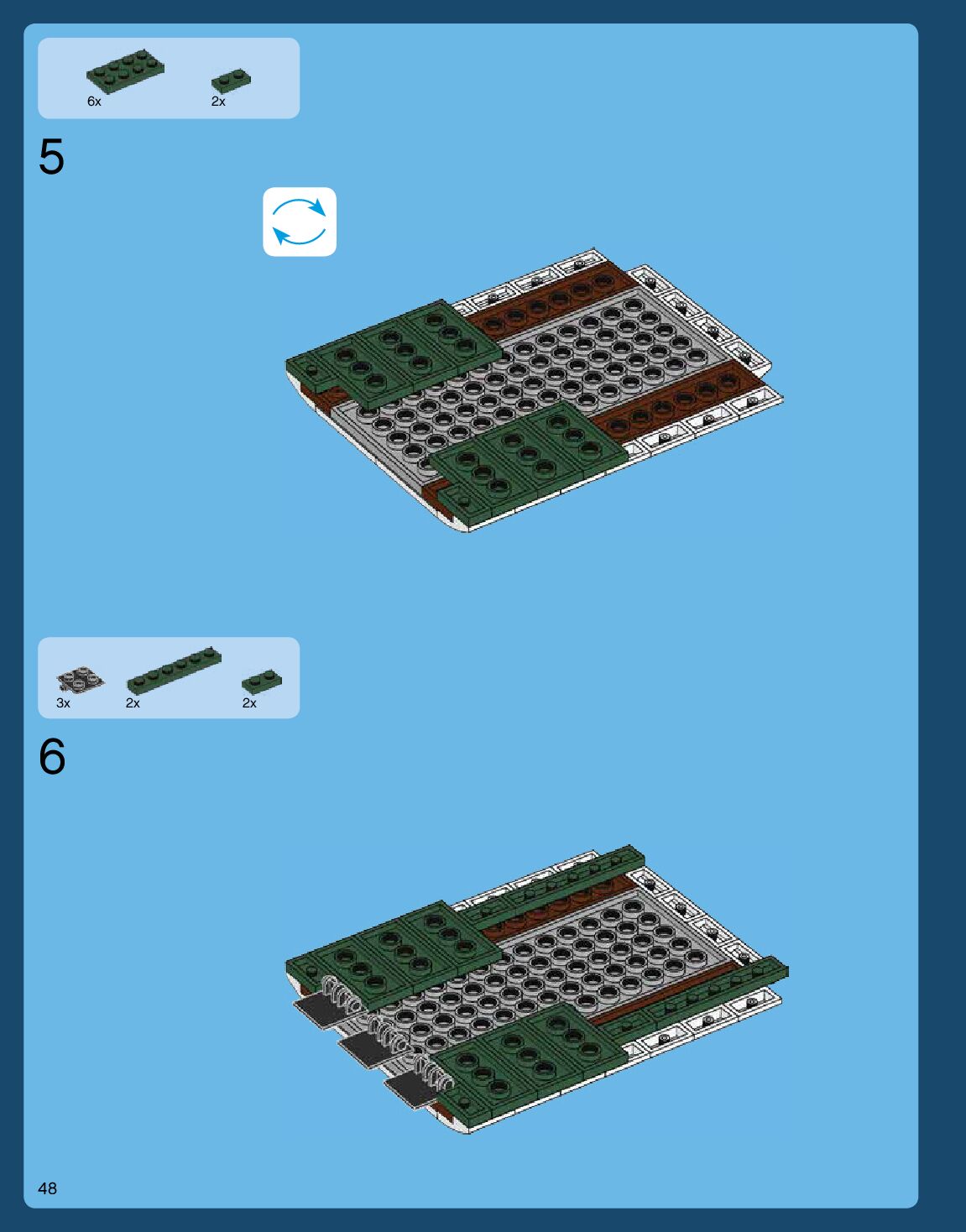 6x
2x

5

3x
2x
2x

6

48