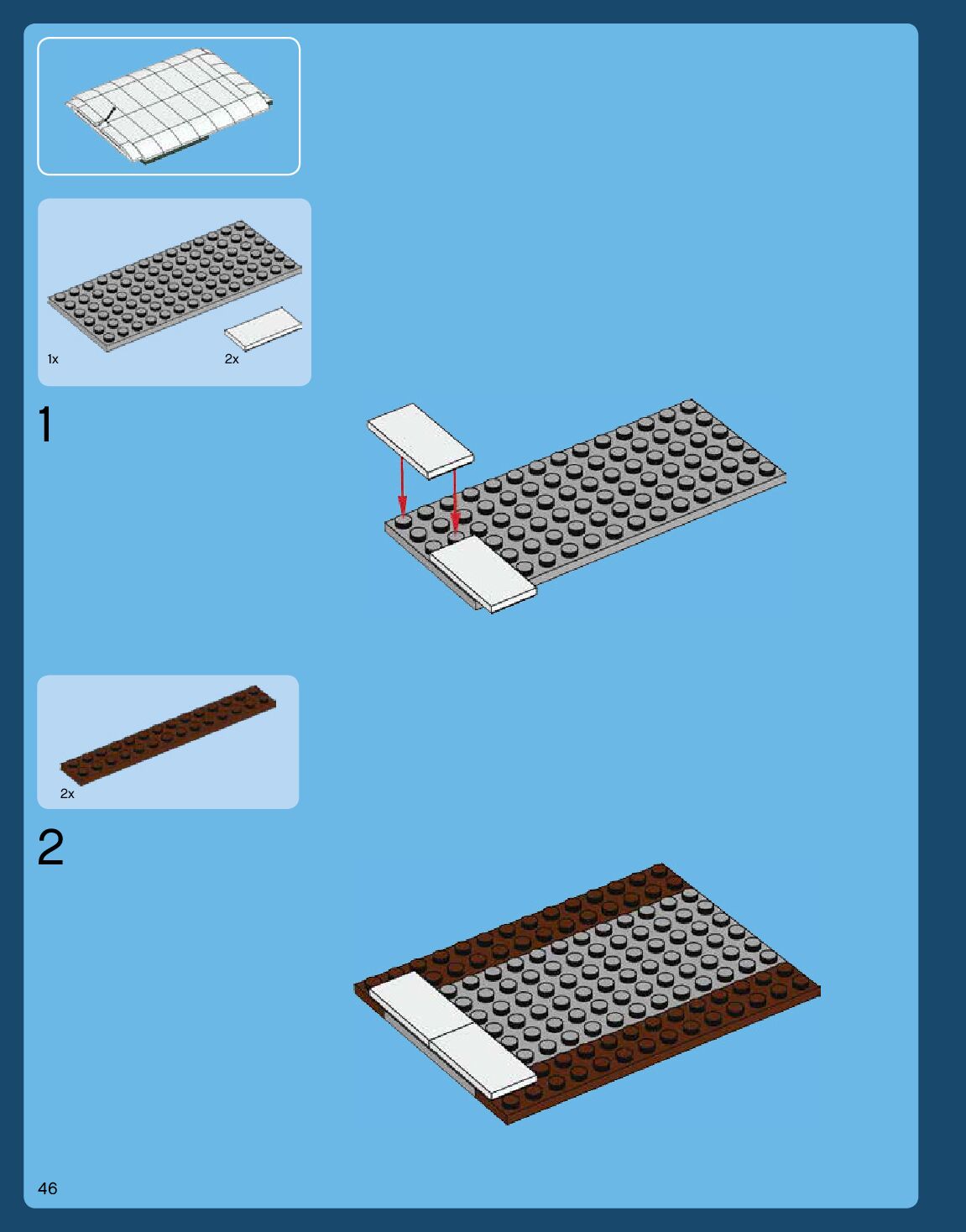 1x
2x
1

2x
2

46