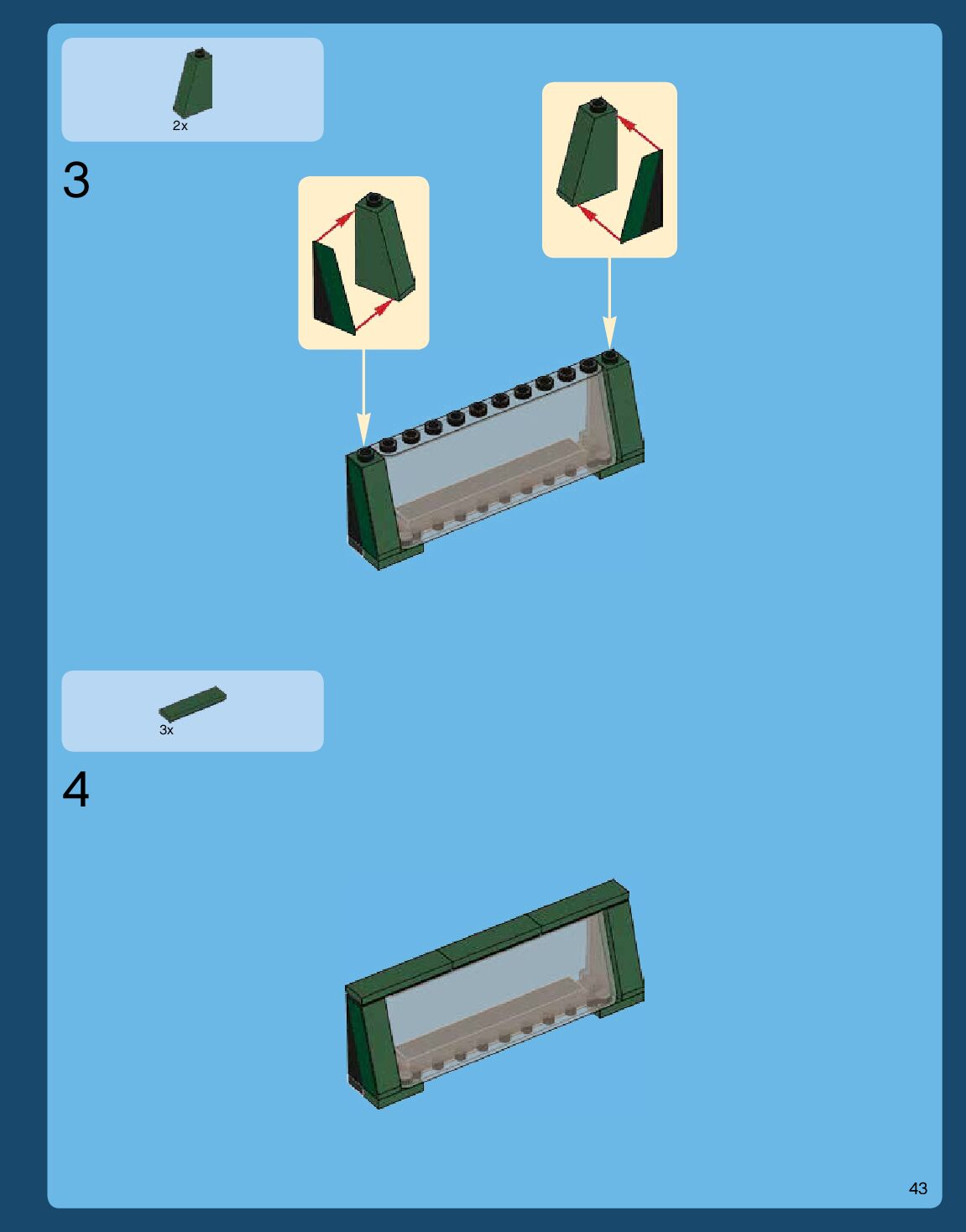 2x

3

3x

4

43