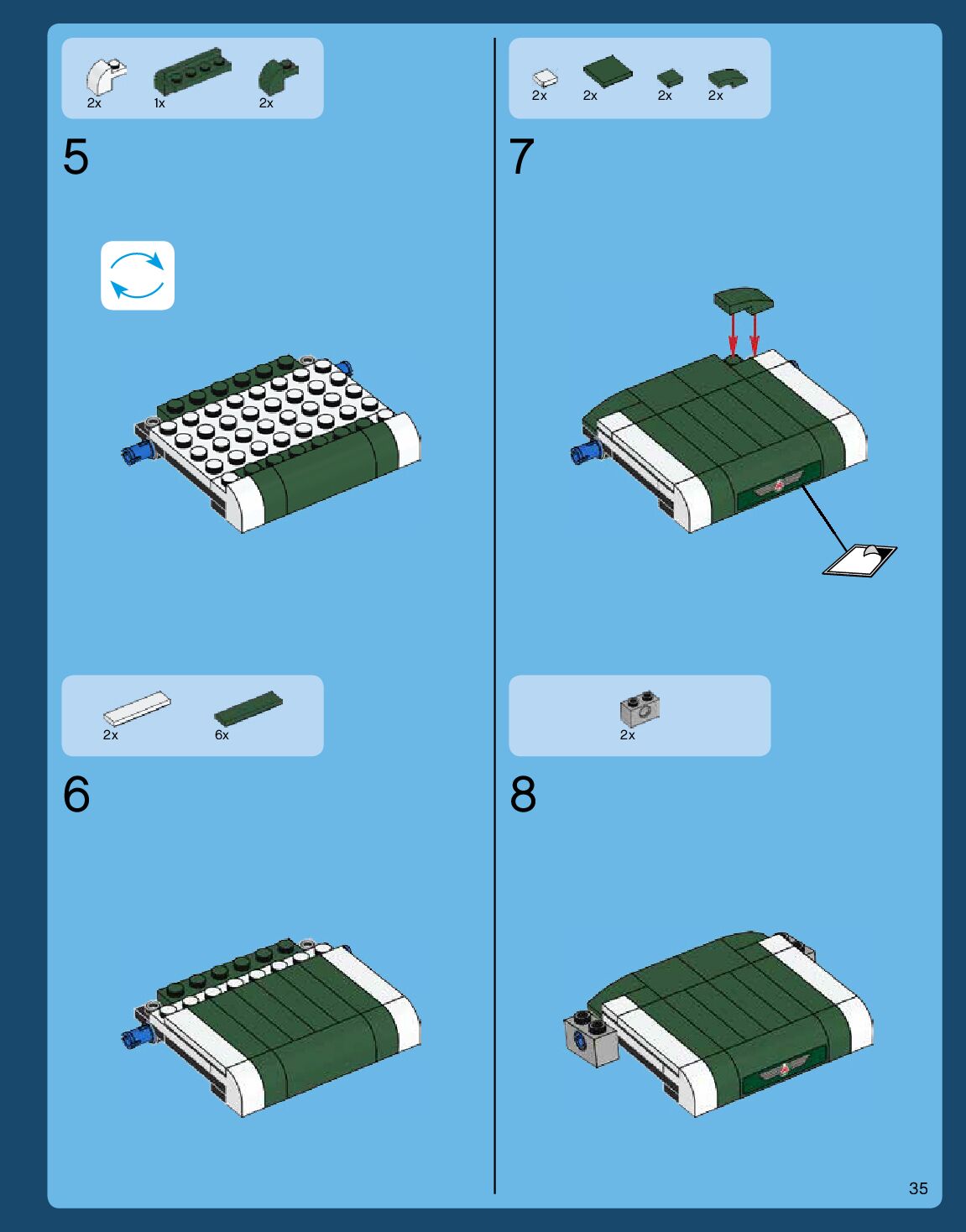 2x 1x 2x

5

2x 6x

6

2x 2x 2x 2x

7

2x

8

35