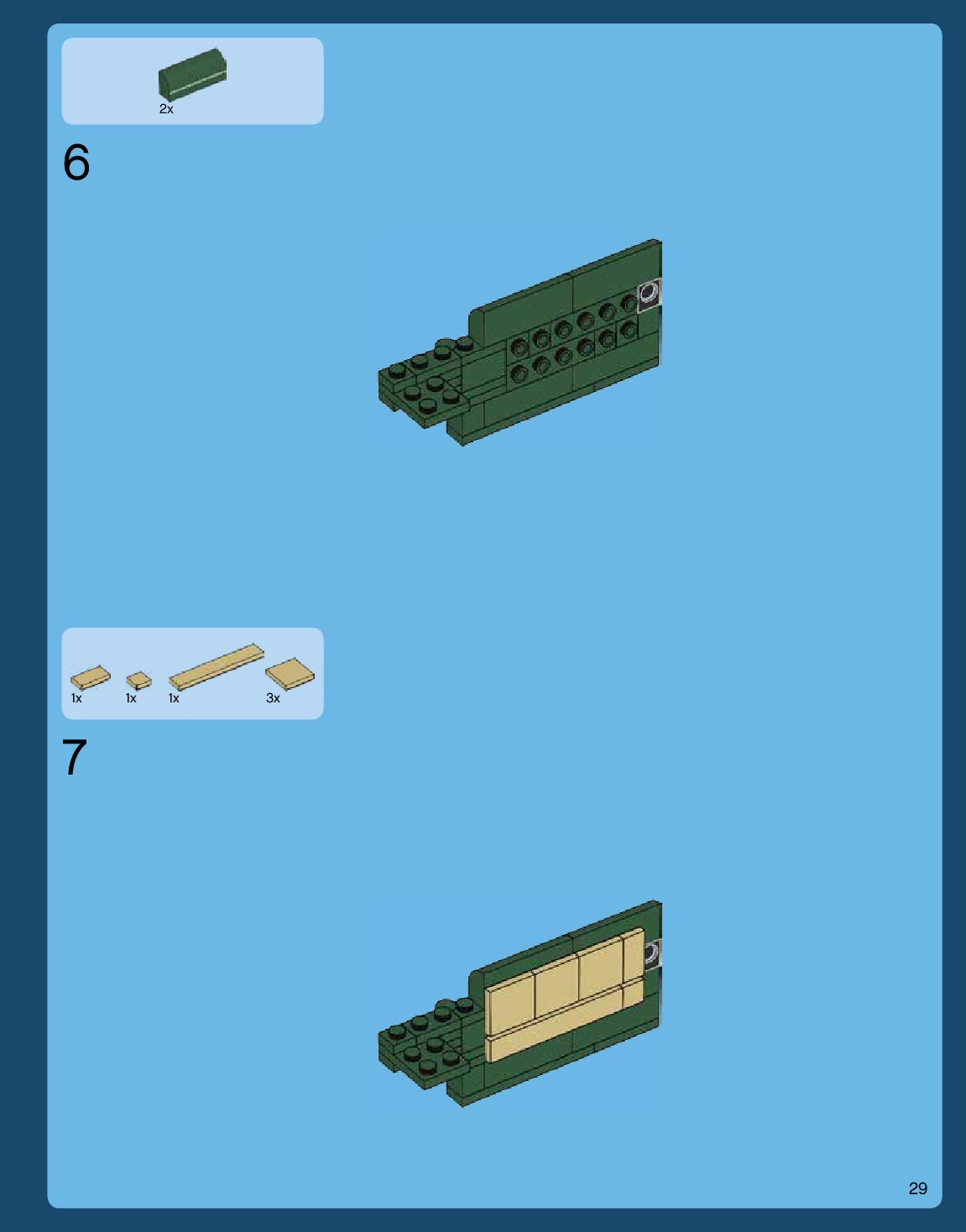 2x

6

1x 1x 1x 3x

7

29