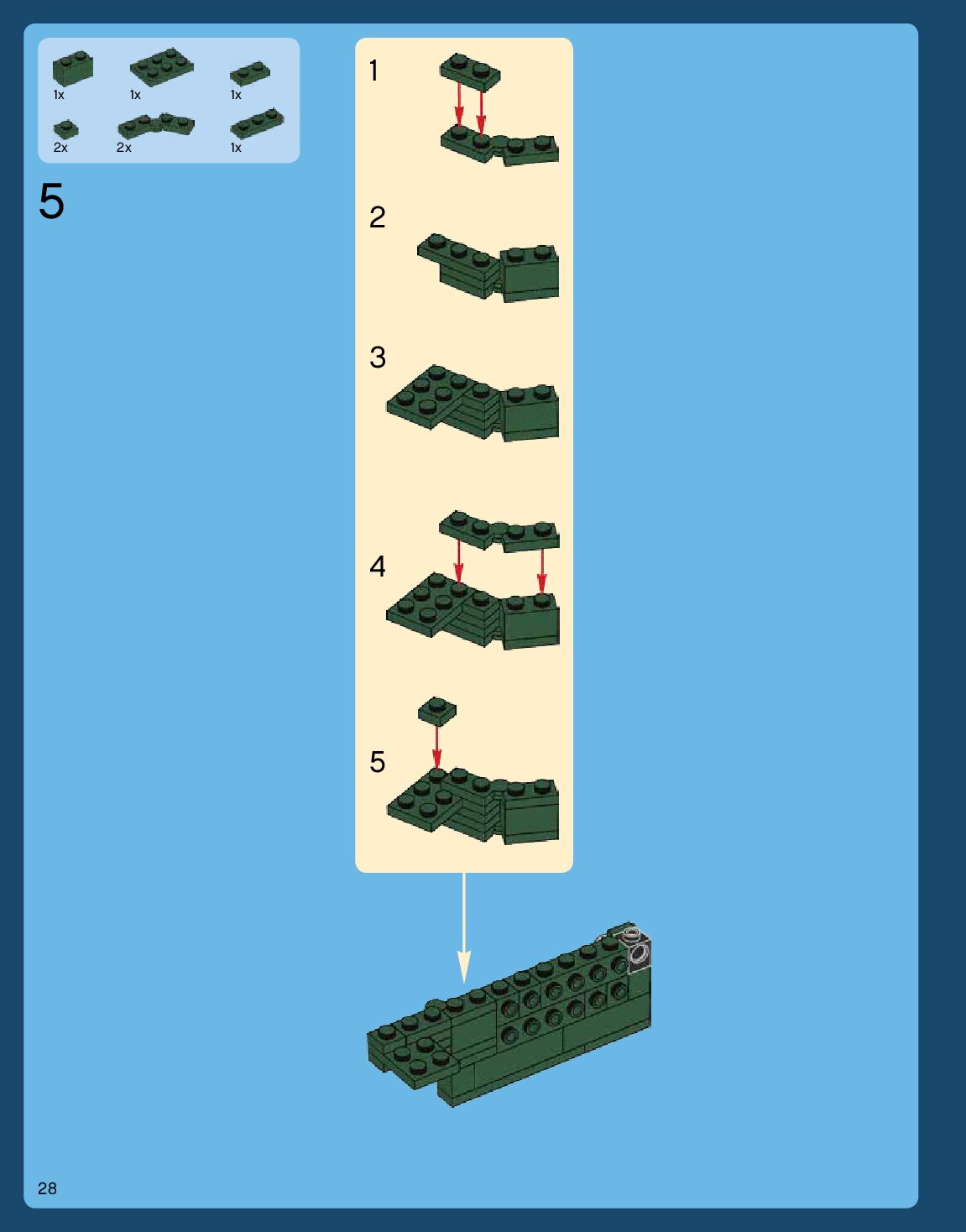 1x 1x 1x
2x 2x 1x

5

1

2

3

4

5

28