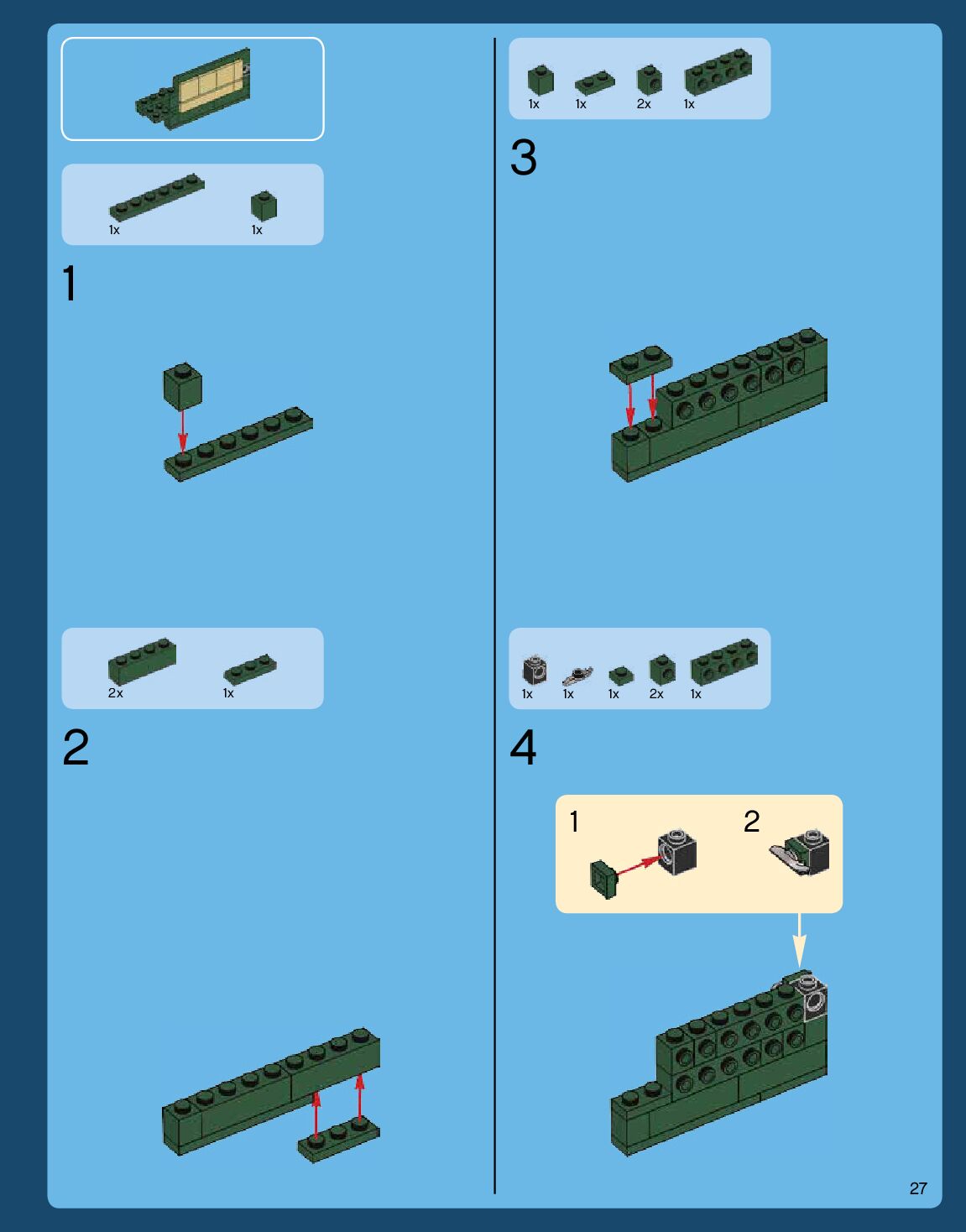 1x 1x

1

2x 1x

2

1x 1x 2x 1x

3

1x 1x 1x 2x 1x

4

1

2

27