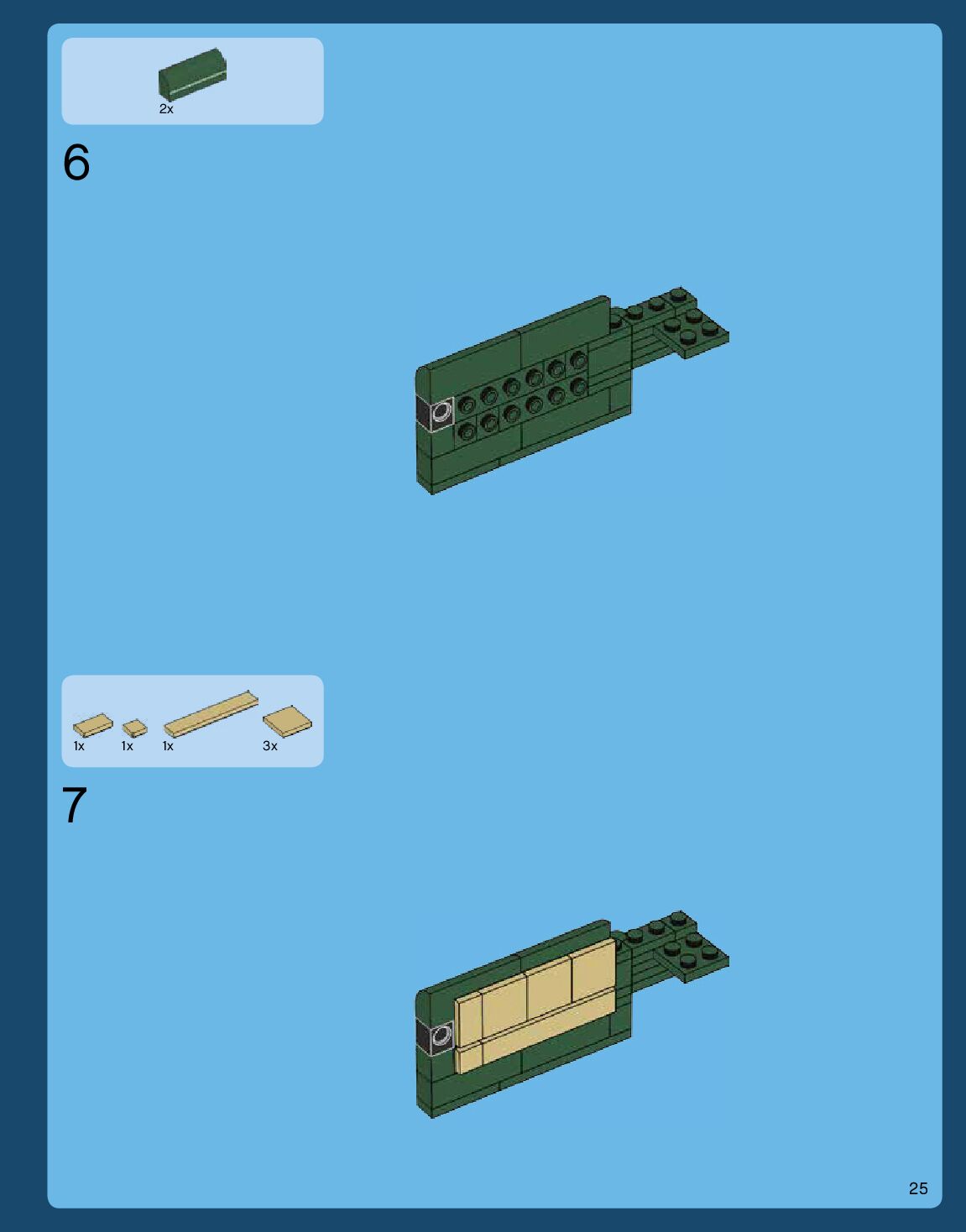 2x

6

1x 1x 1x 3x

7

25