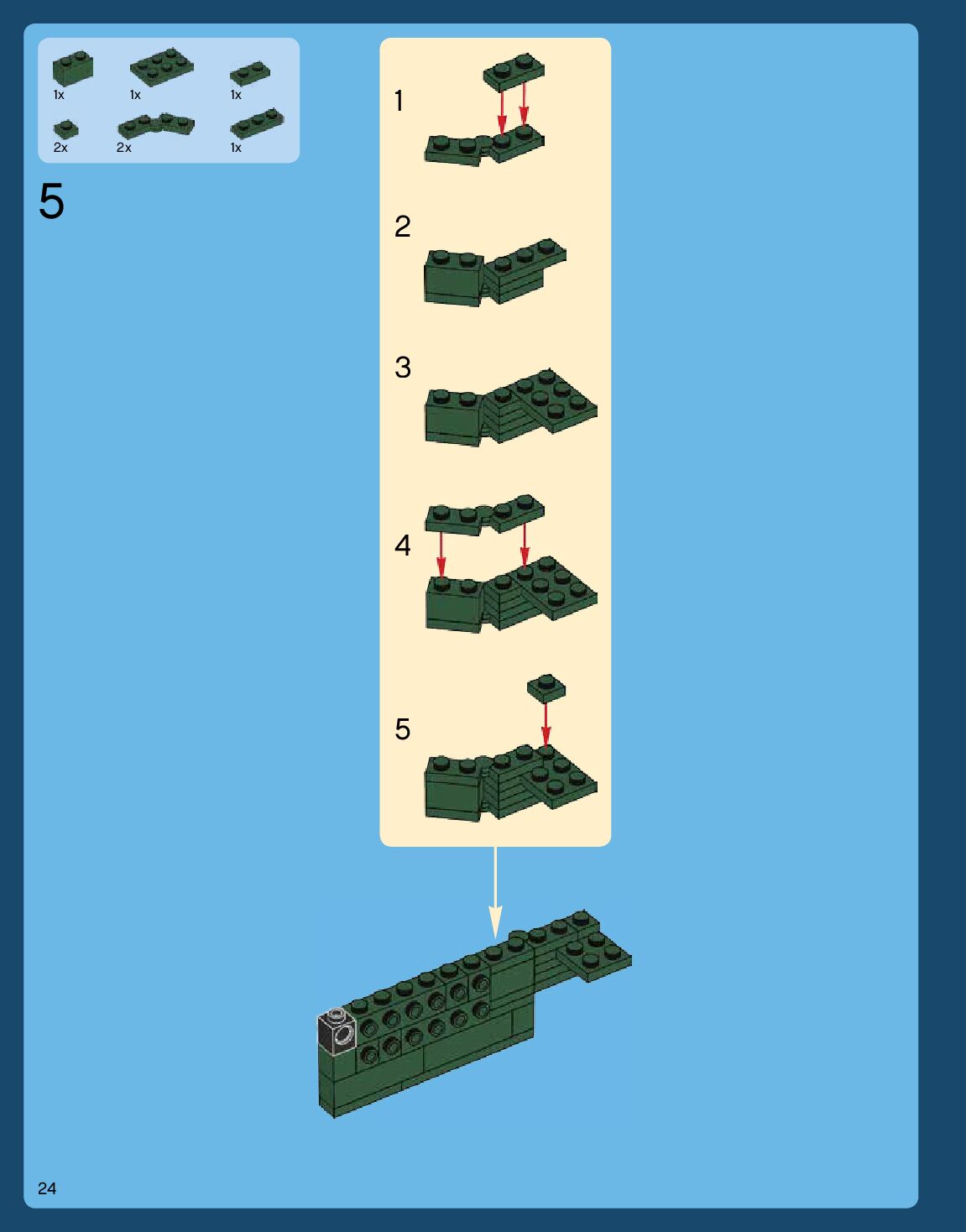 1x 1x 1x
2x 2x 1x

5

1

2

3

4

5

24