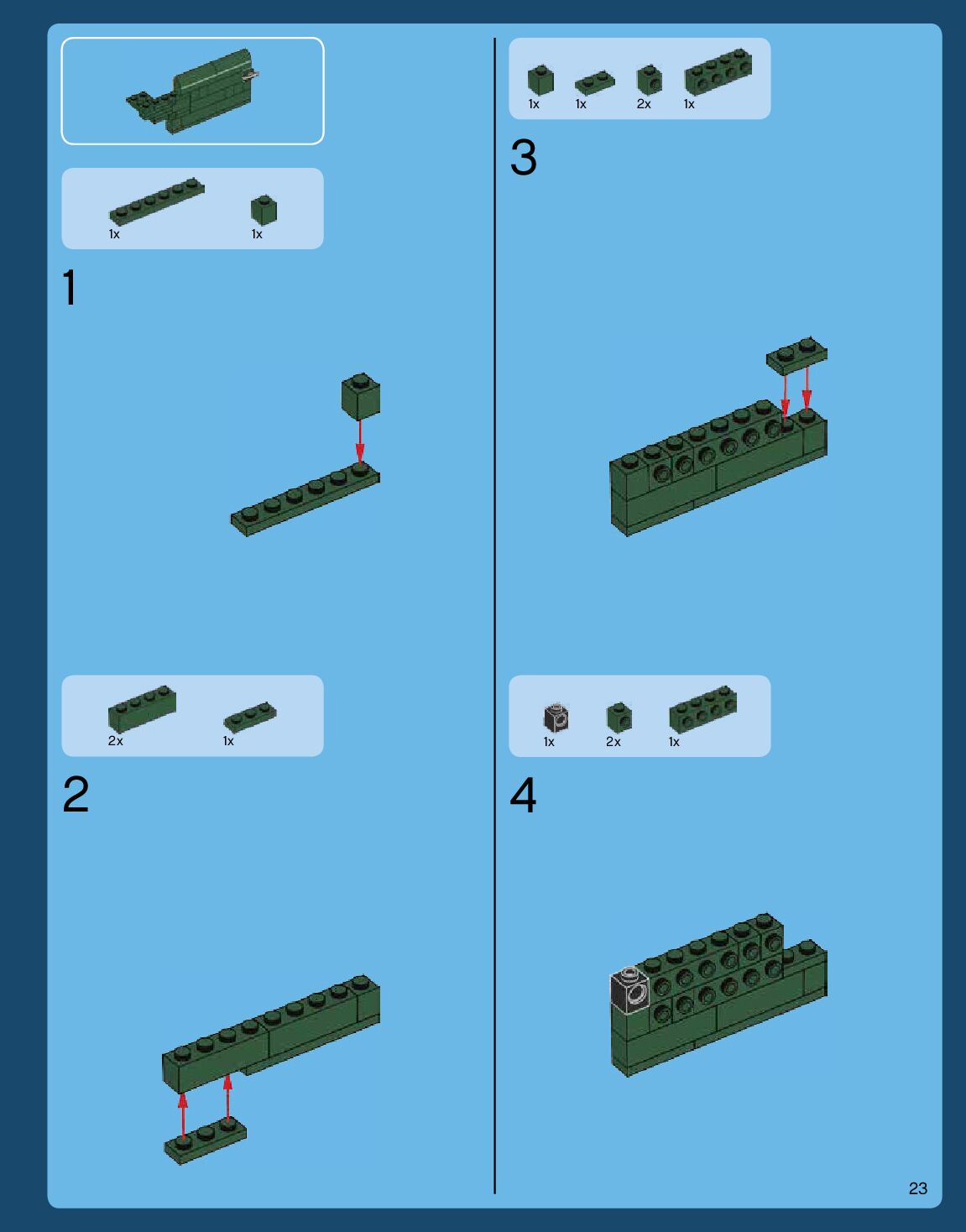 1x 1x

1

2x 1x

2

1x 1x 2x 1x

3

1x 2x 1x

4

23