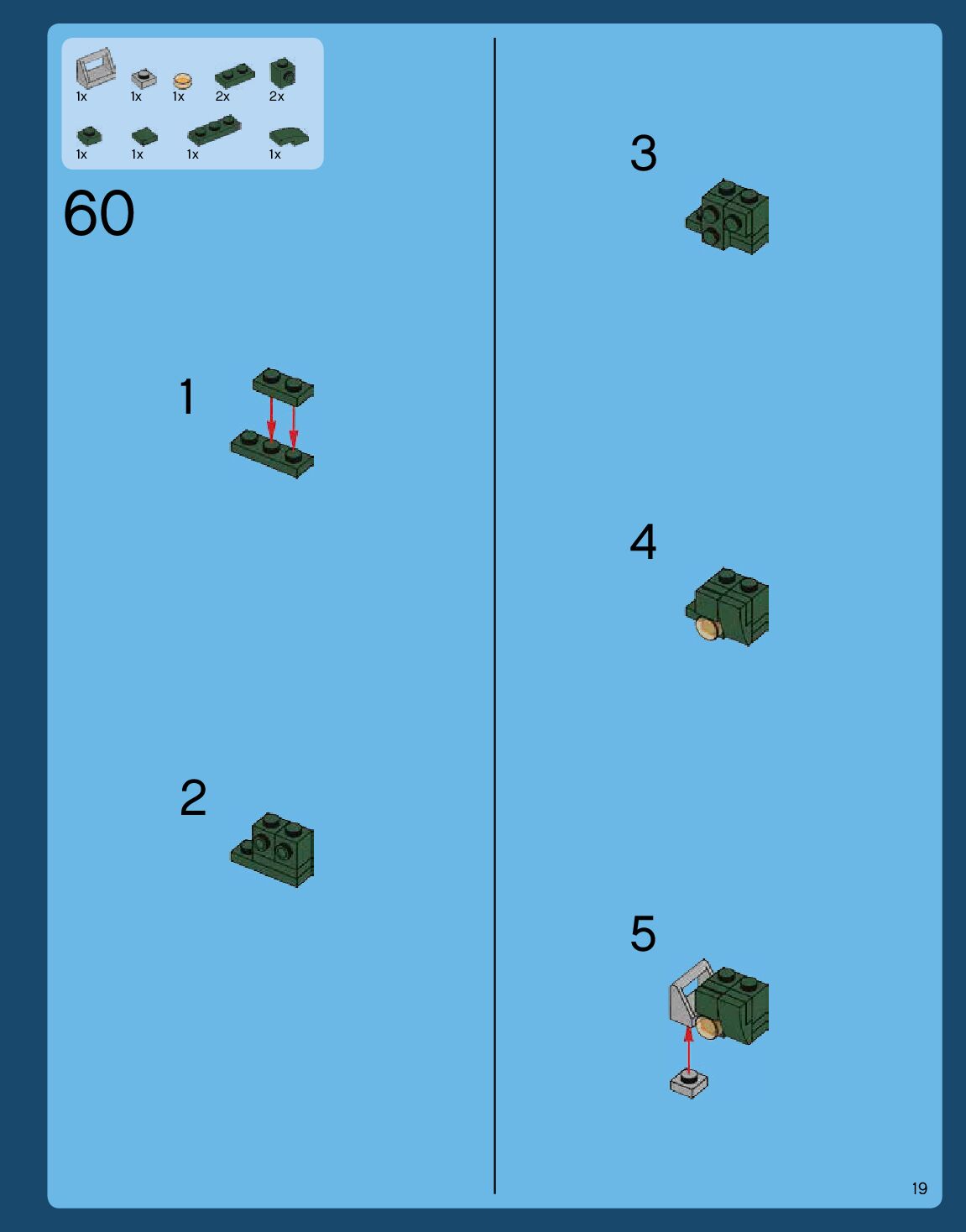 1x 1x 1x 2x 2x

1x 1x 1x 1x

60

1

2

3

4

5

19