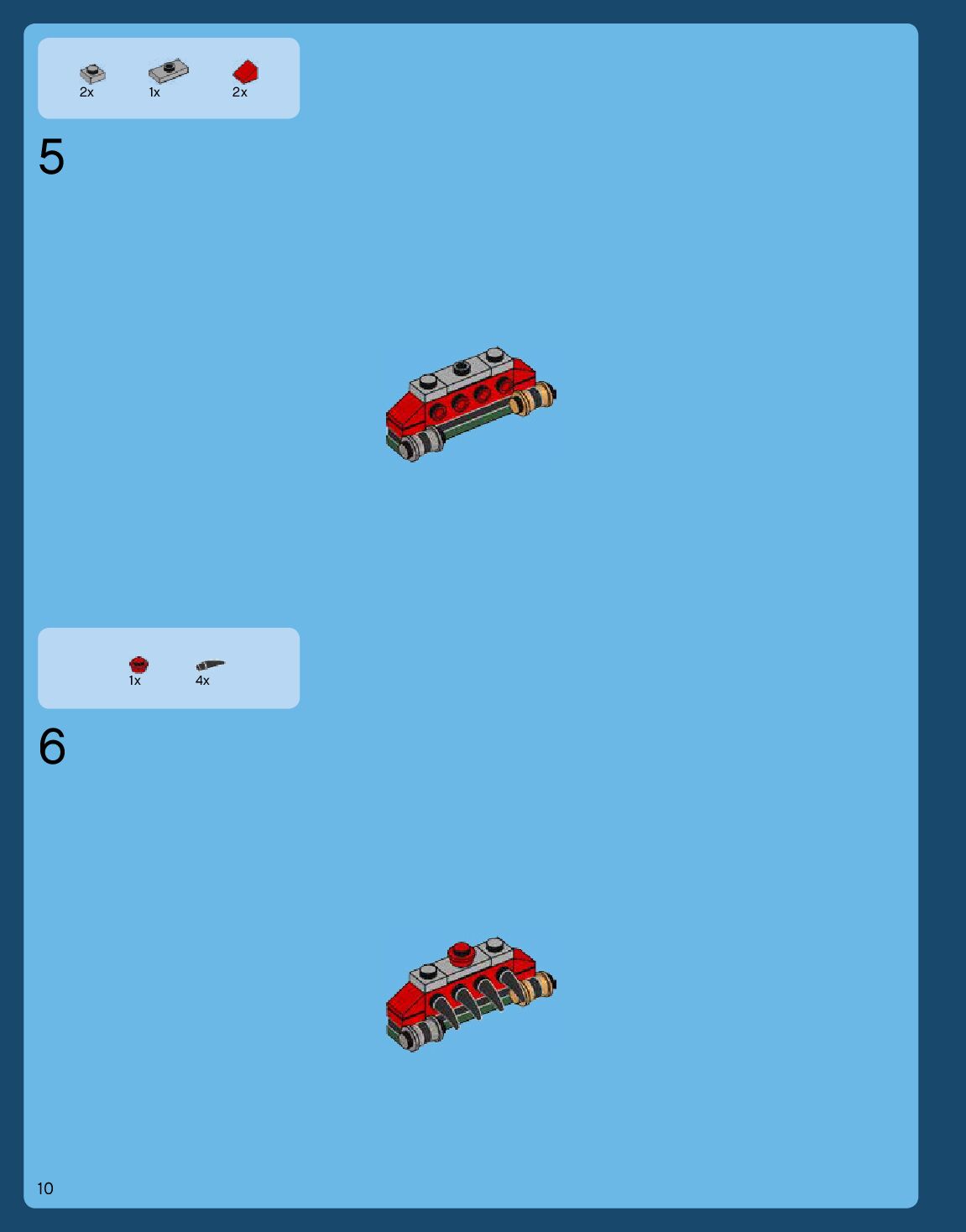 2x 1x 2x

5

1x 4x

6

10