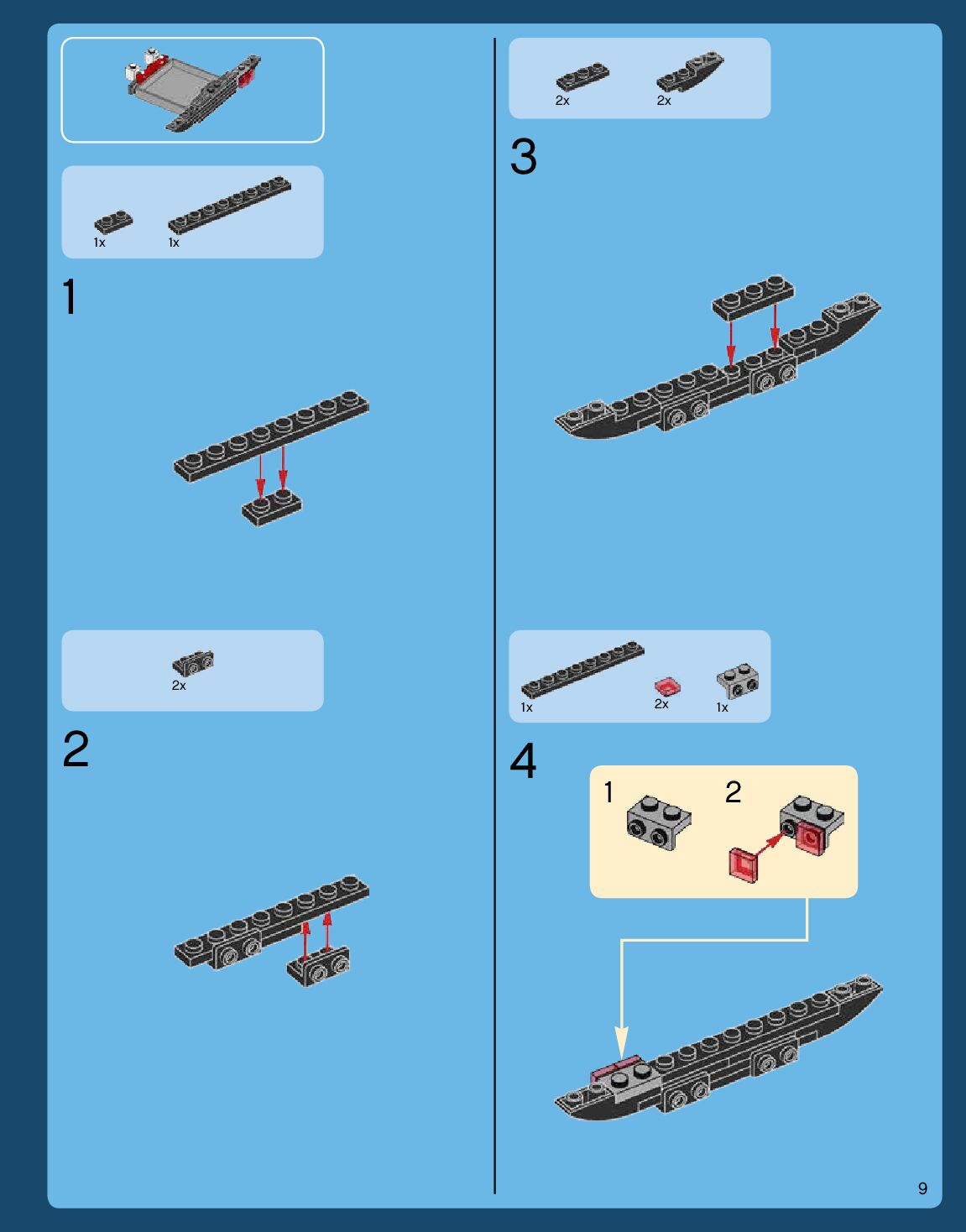 1x 1x

1

2x

2

2x 2x

3

1x 2x 1x

4

1 2

9