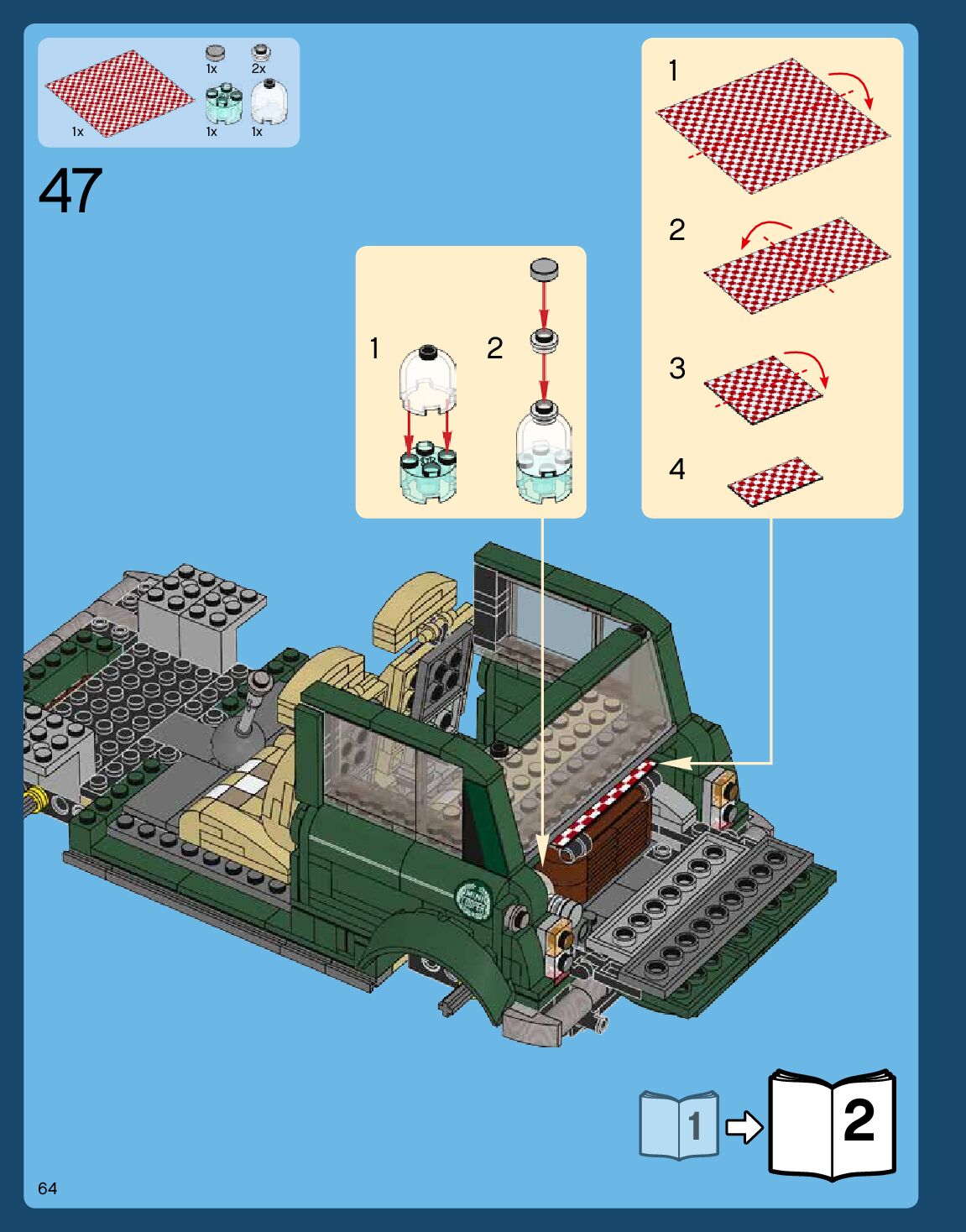 1x
1x 2x
1x 1x

47

1 2

1

2

3

4

1 2

64