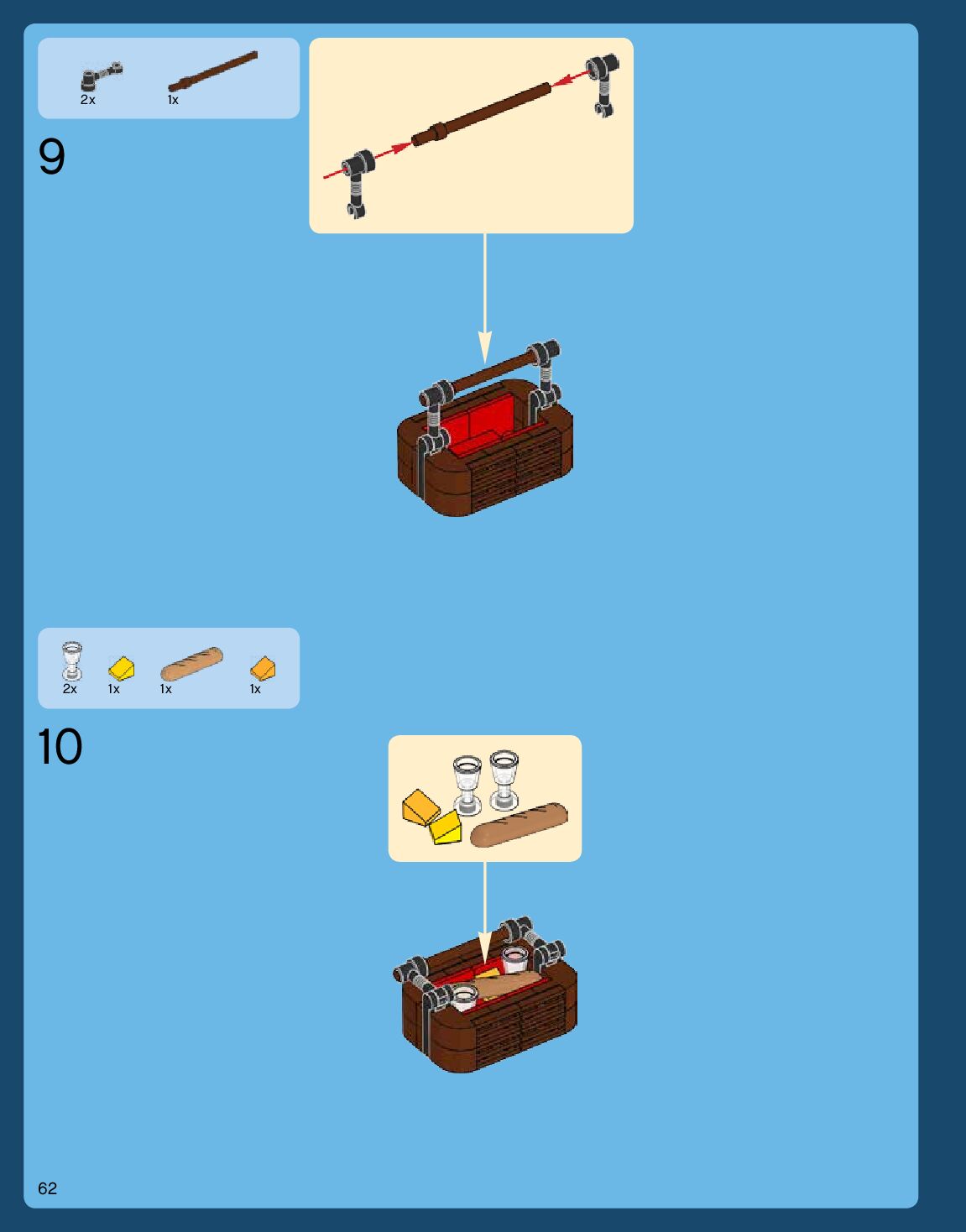 2x 1x

9

2x 1x 1x 1x

10

62