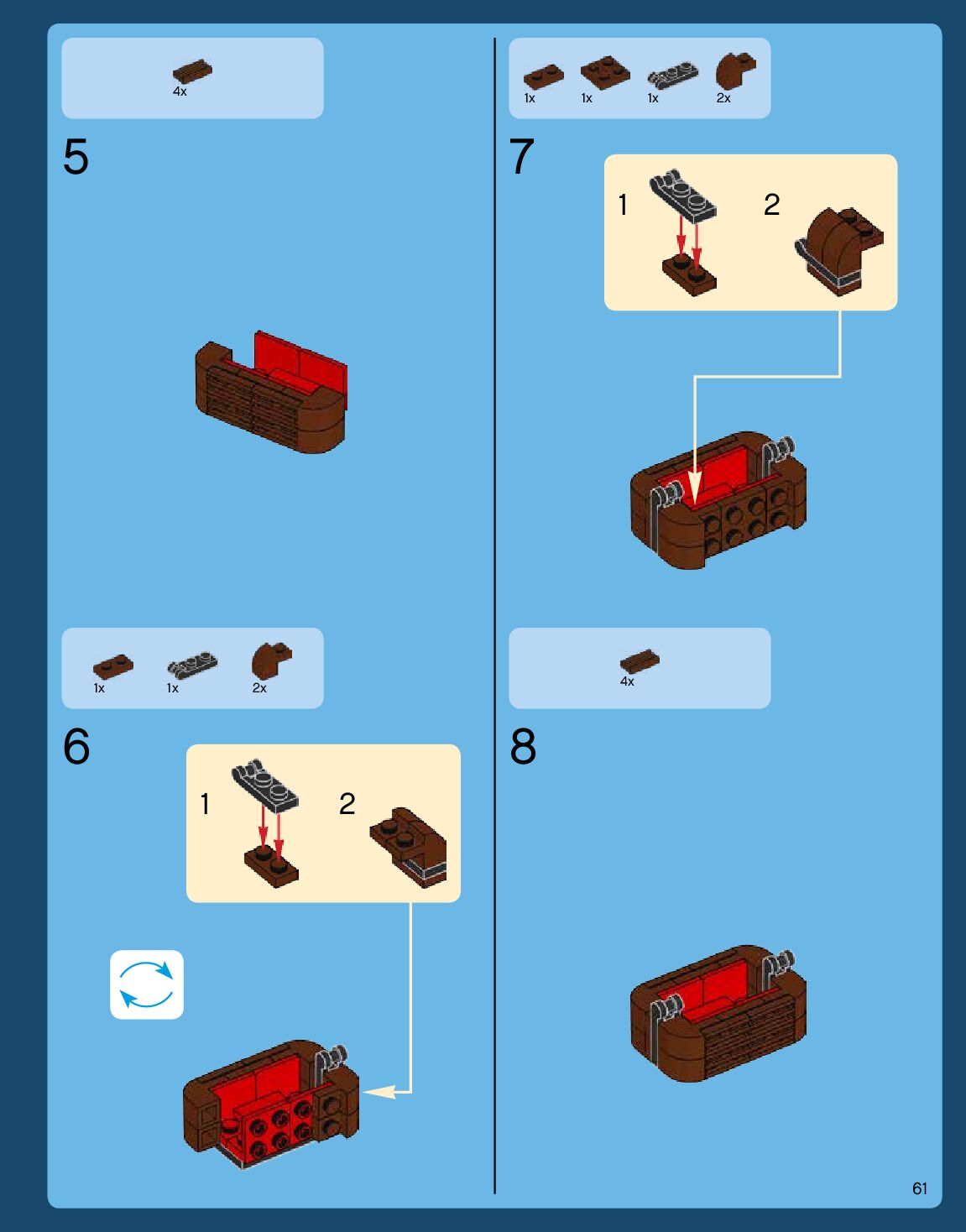 4x

5

1x 1x 2x

6

1

2

1x 1x 1x 2x

7

1

2

4x

8

61