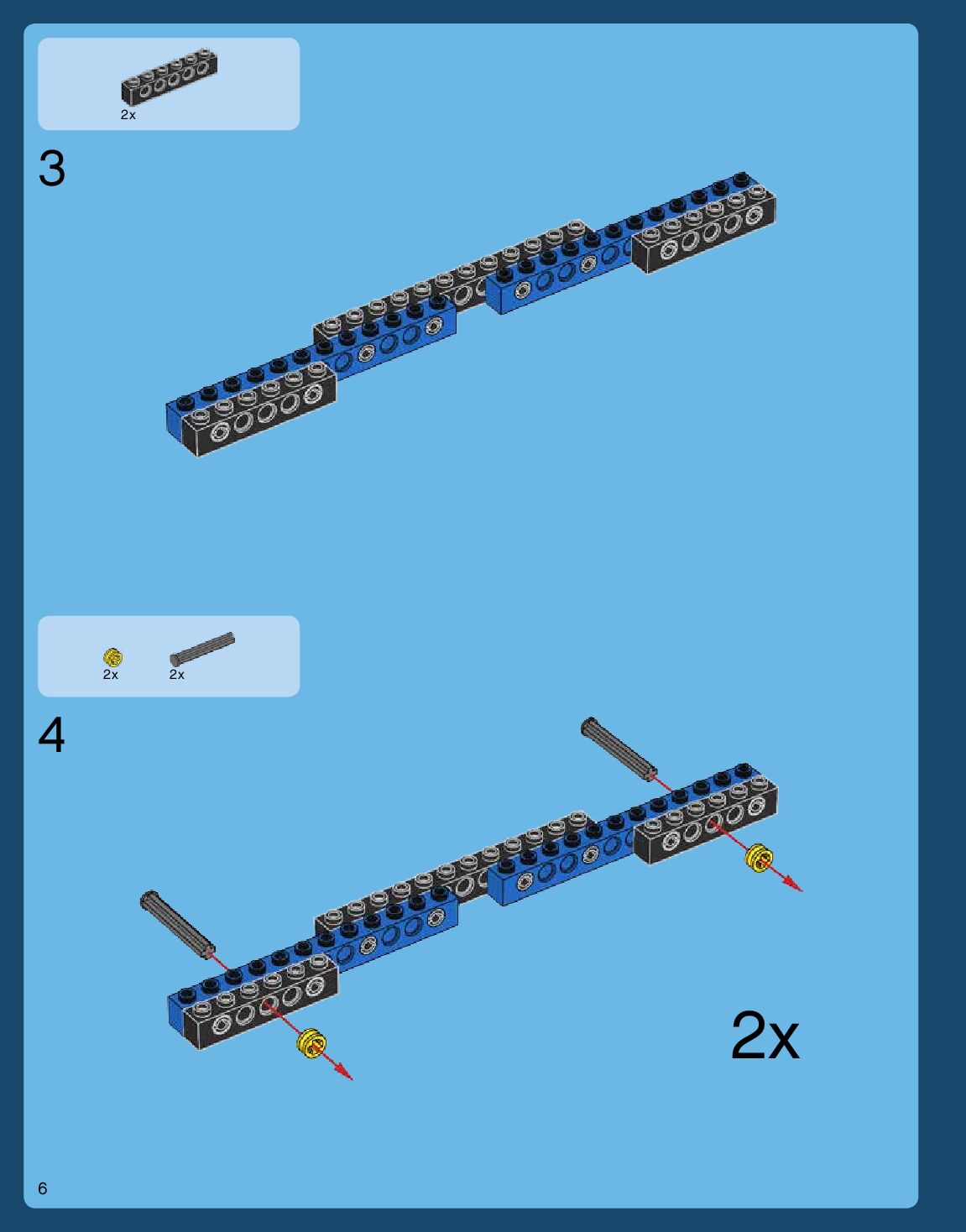 2x

3

2x 2x

4

2x

6