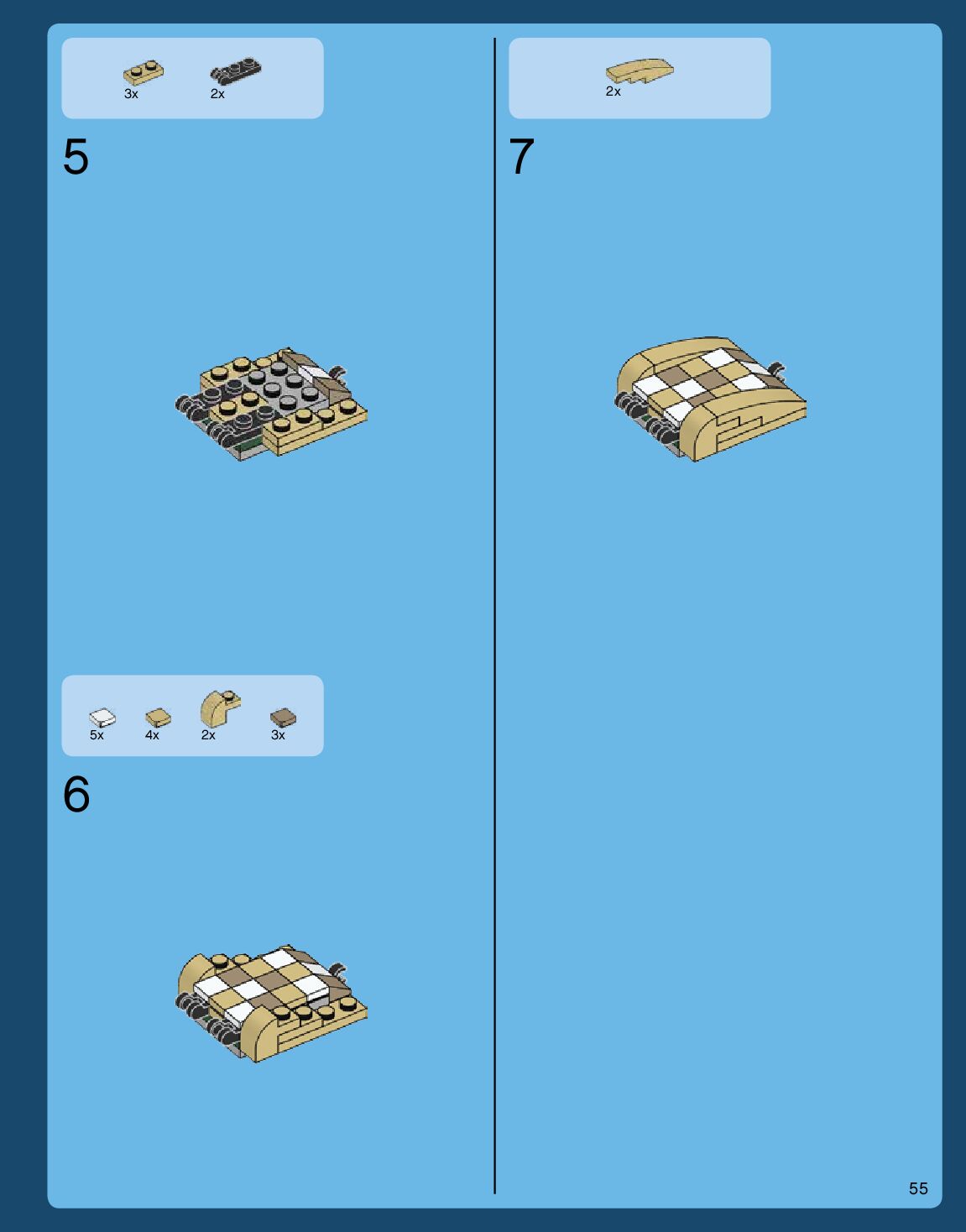 3x 2x

5

5x 4x 2x 3x

6

2x

7

55