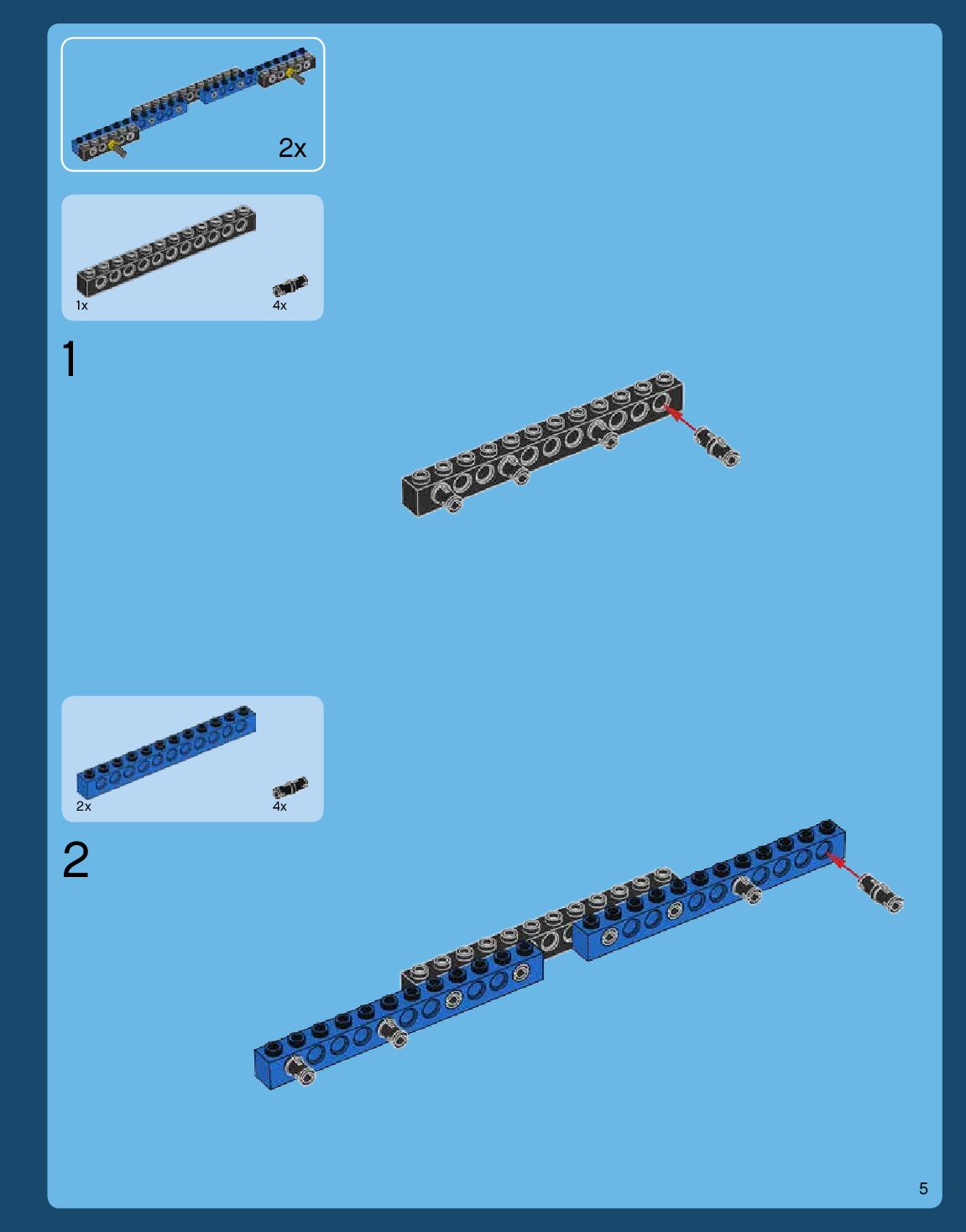 2x

1x

4x

1

2x

4x

2

5