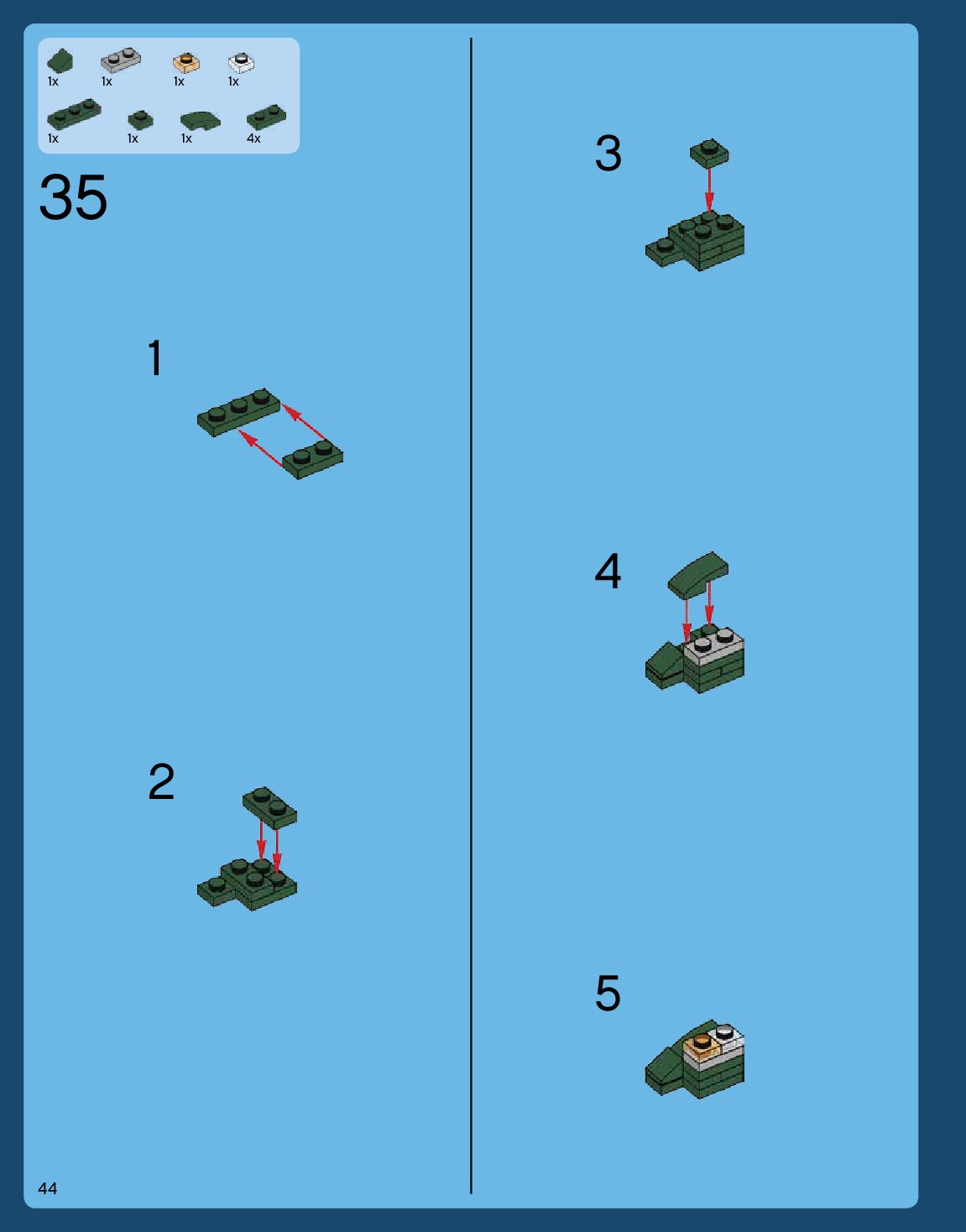 1x 1x 1x 1x
1x 1x 1x 4x

35

1

2

3

4

5

44