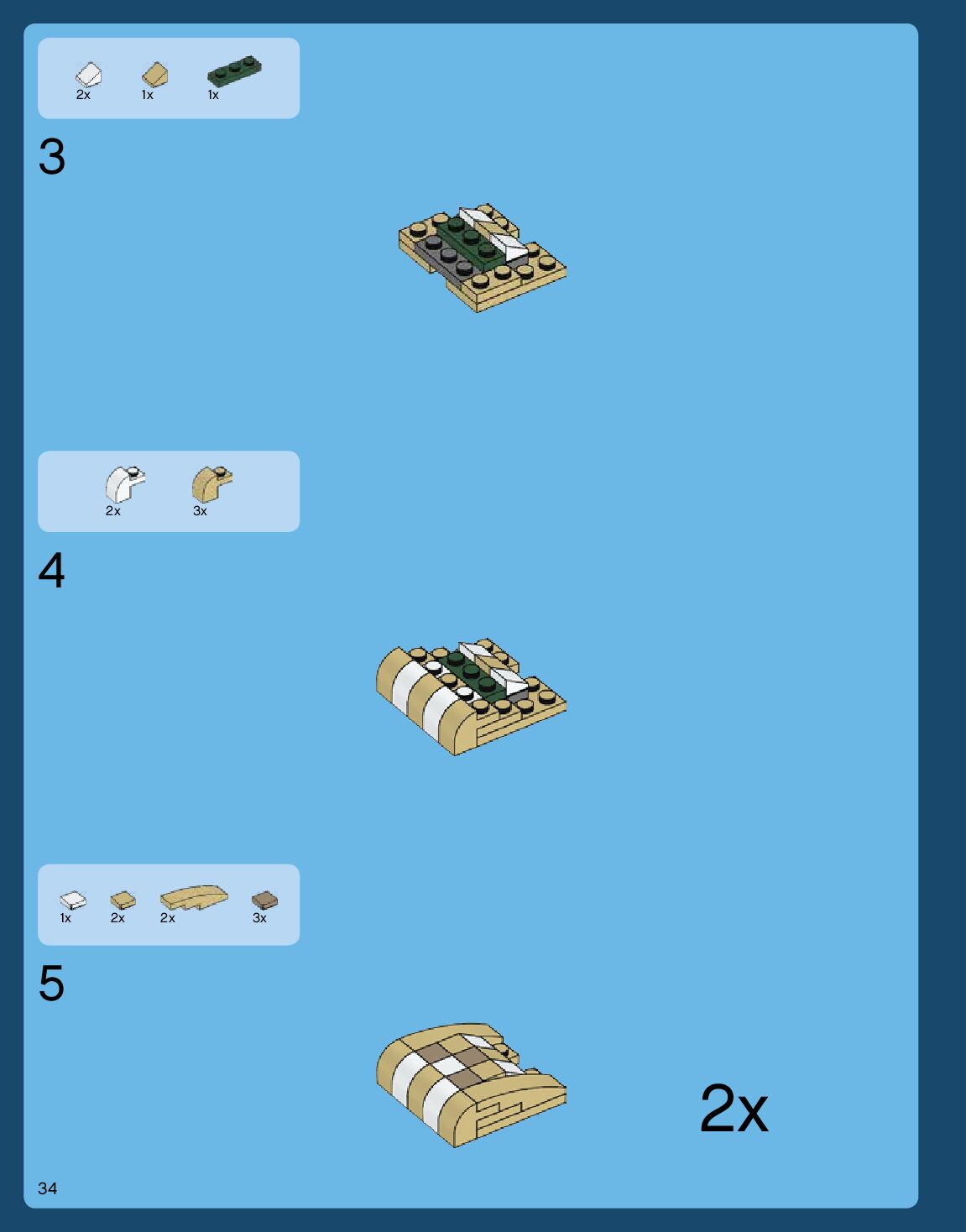 2x 1x 1x

3

2x 3x

4

1x 2x 2x 3x

5

2x

34