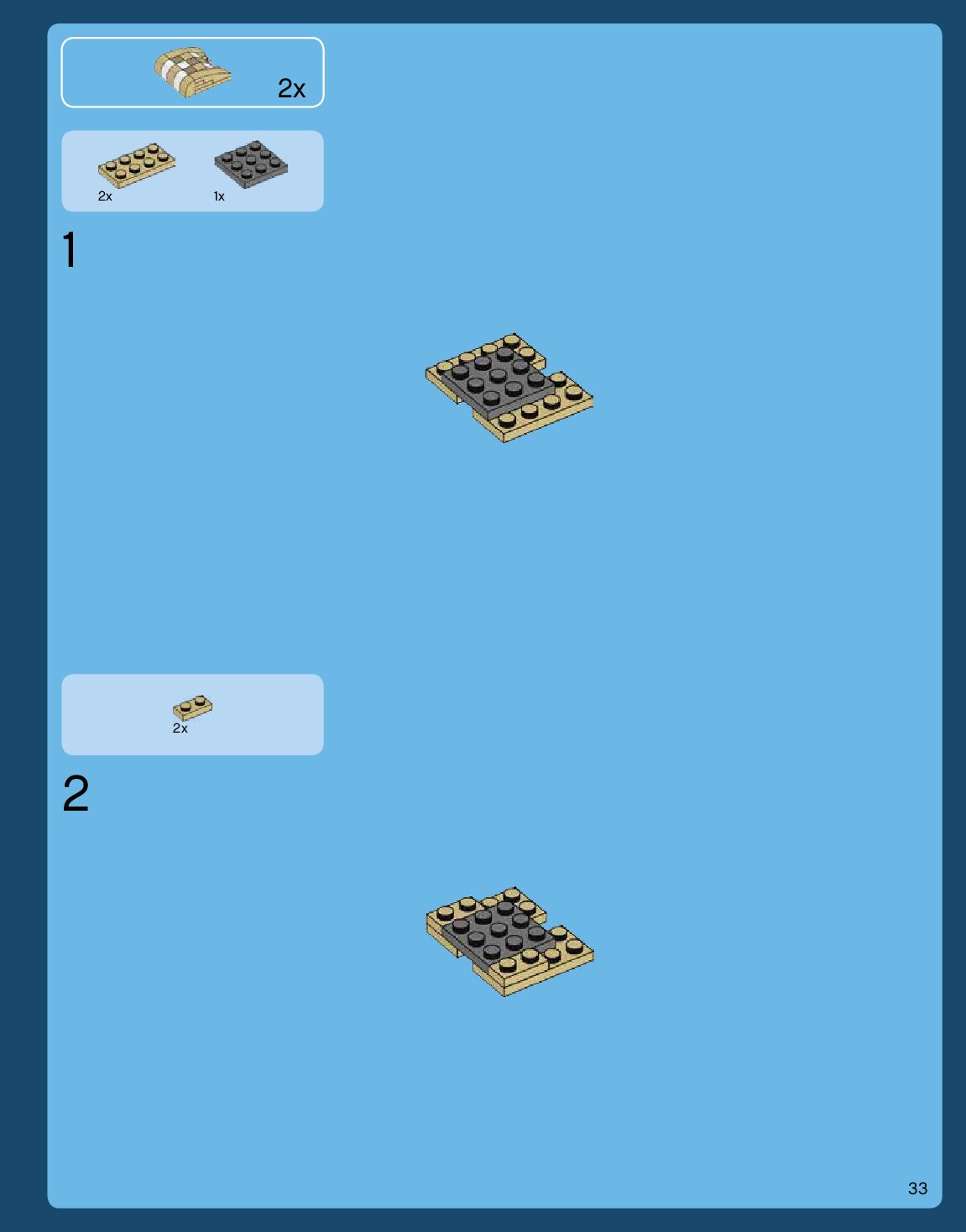 2x

2x 1x

1

2x

2

33