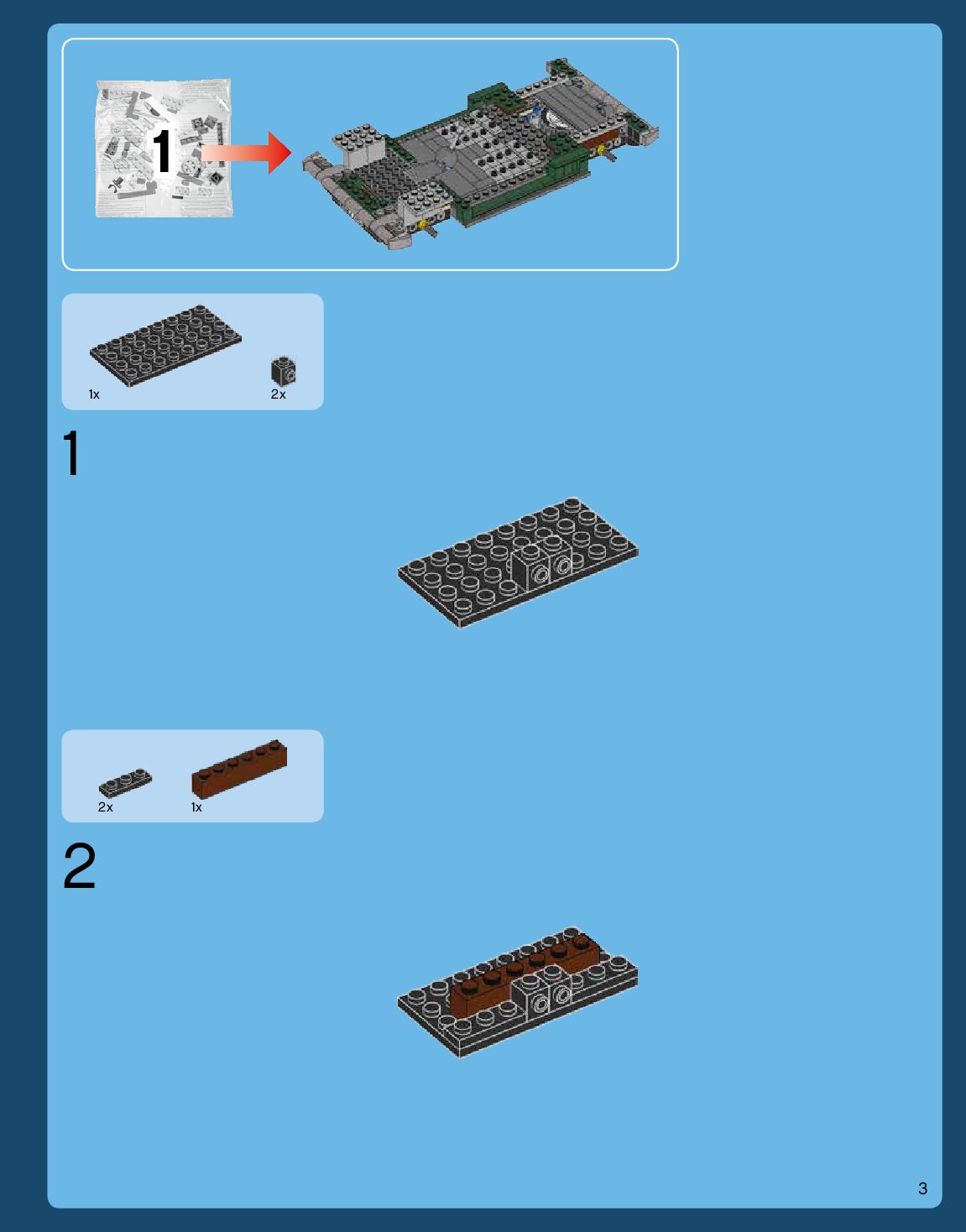 1

1x
2x

1

2x
1x

2

3