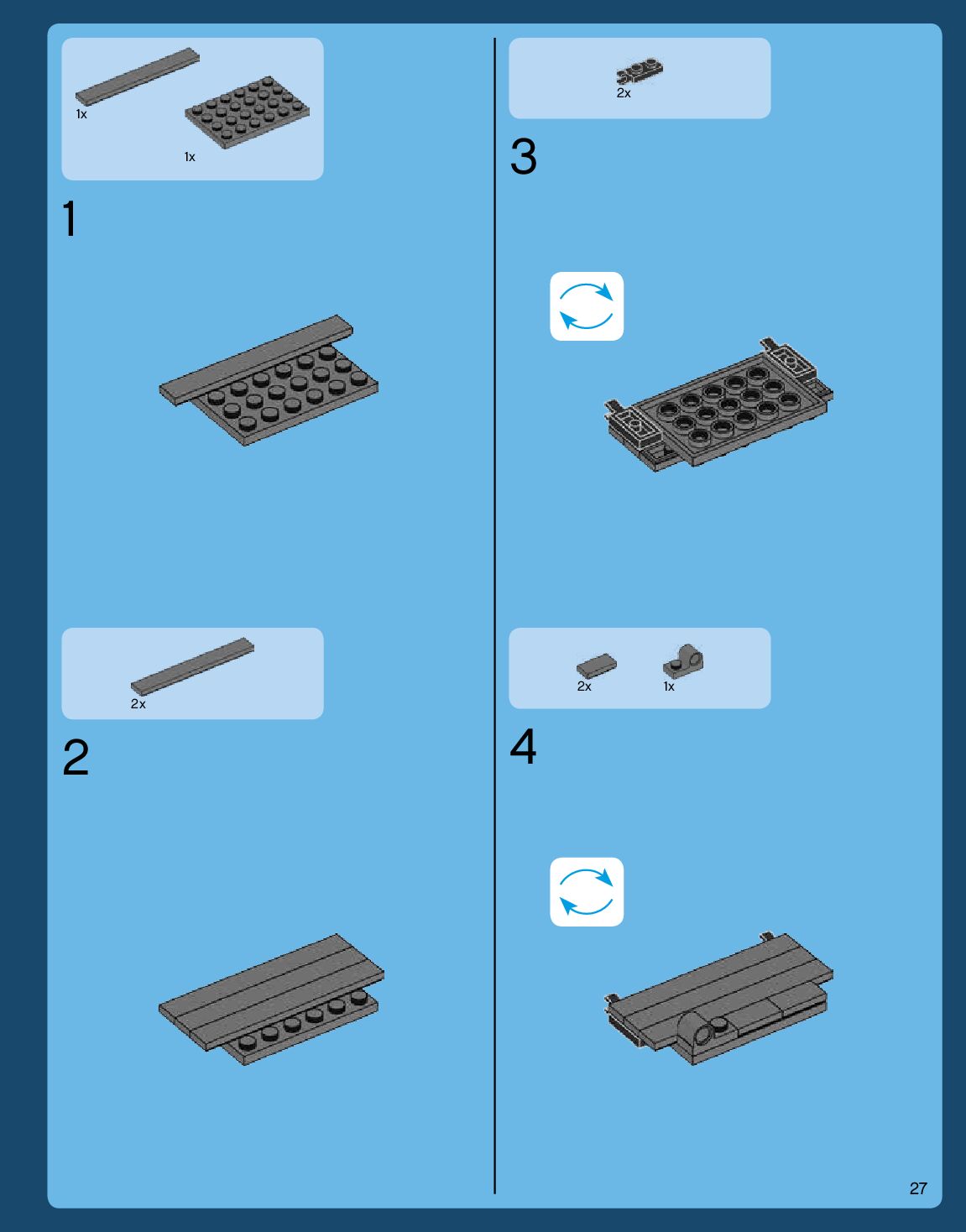 1x

1x

1

2x

2

2x

3

2x

1x

4

27