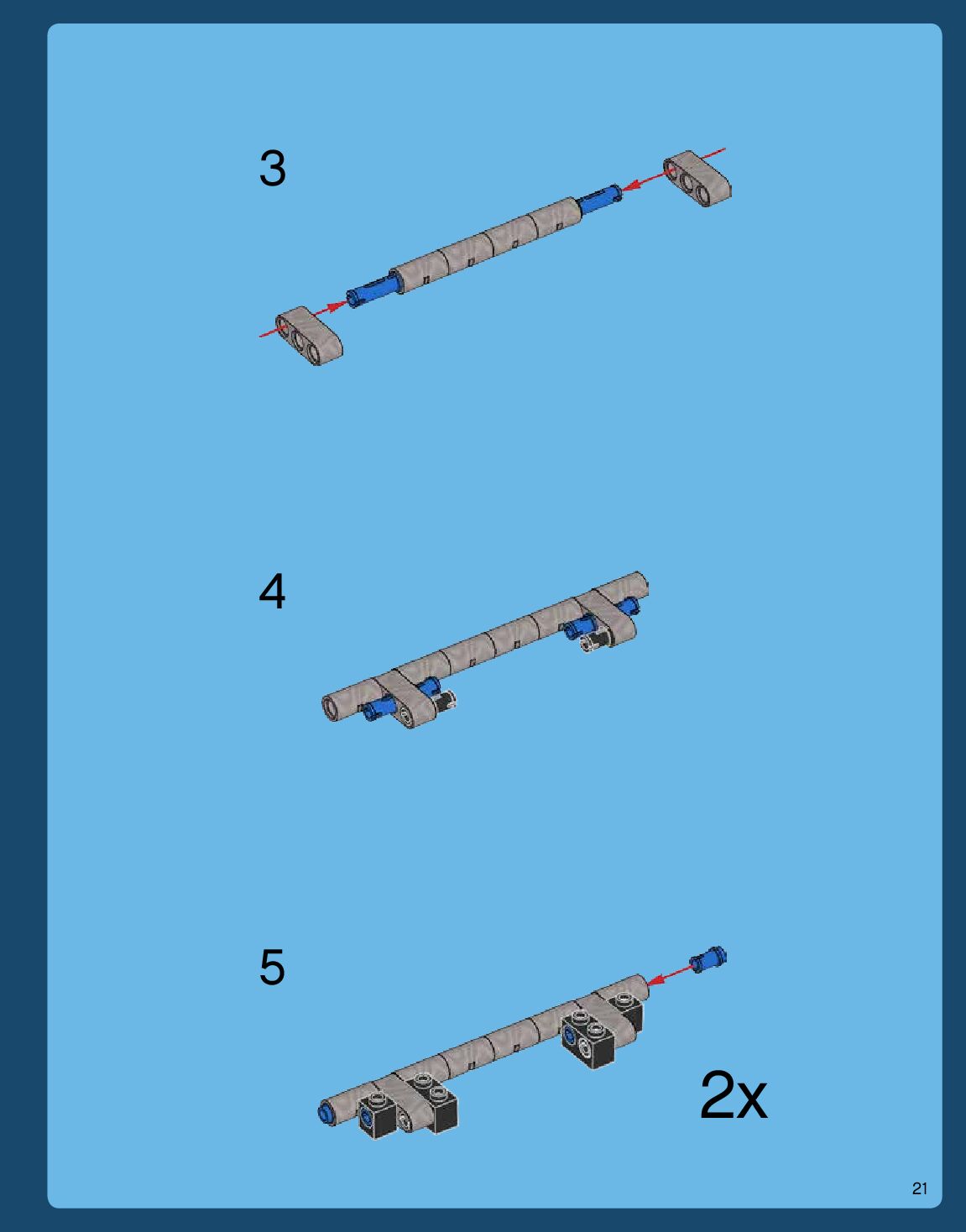 3

4

5

2x

21