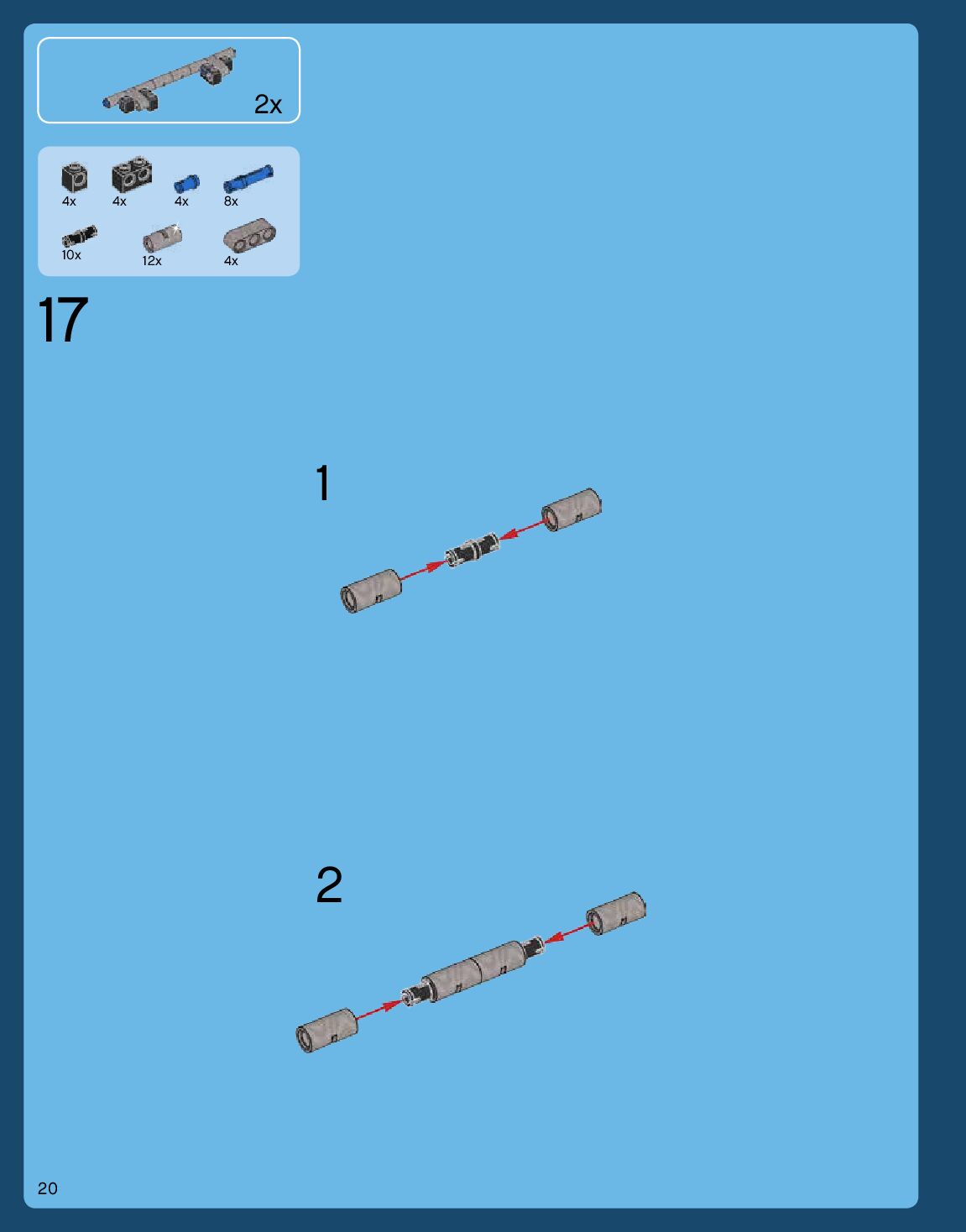 2x

4x 4x 4x 8x

10x 12x 4x

17

1

2

20