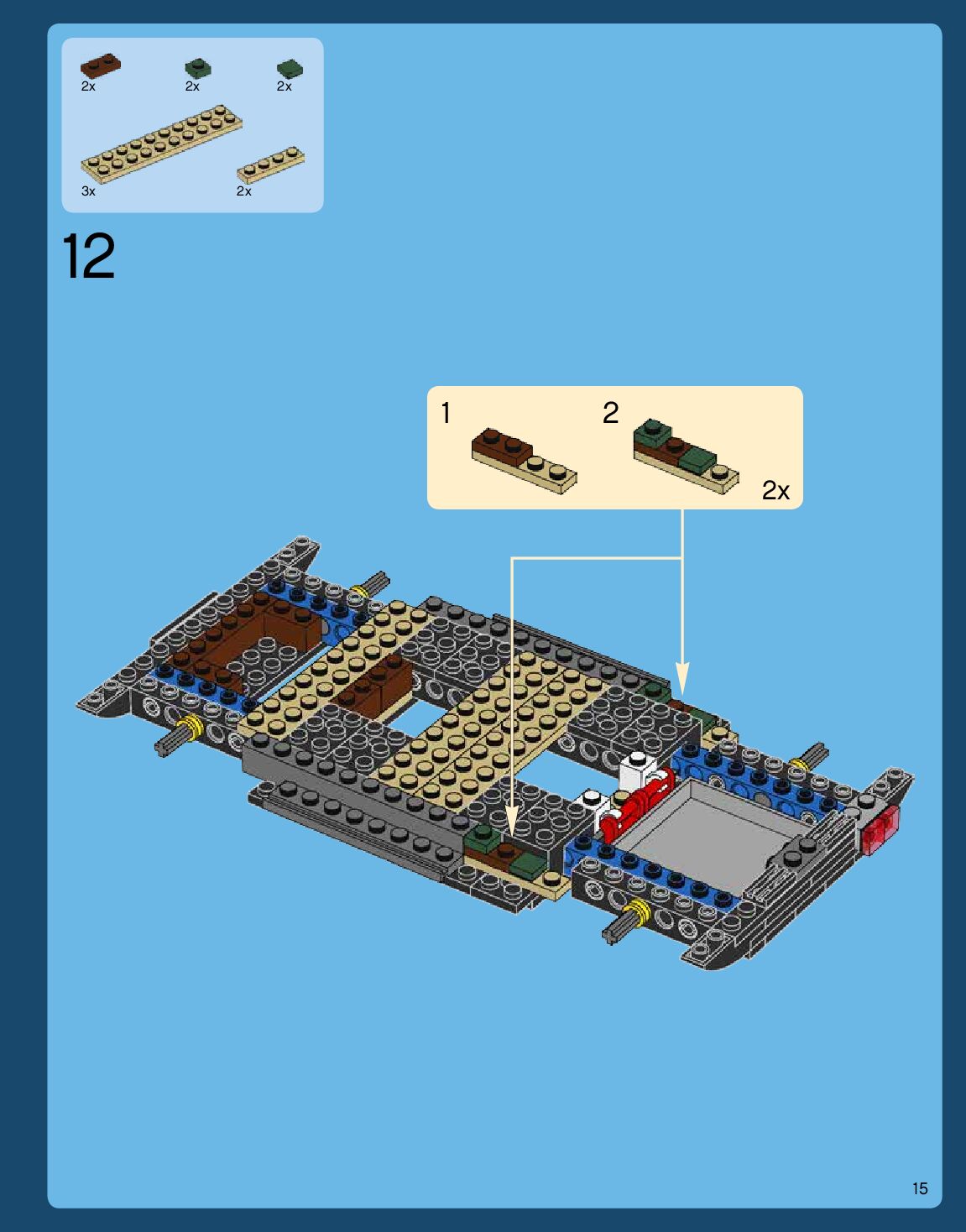 2x
2x
2x
3x
2x

12

1
2
2x

15