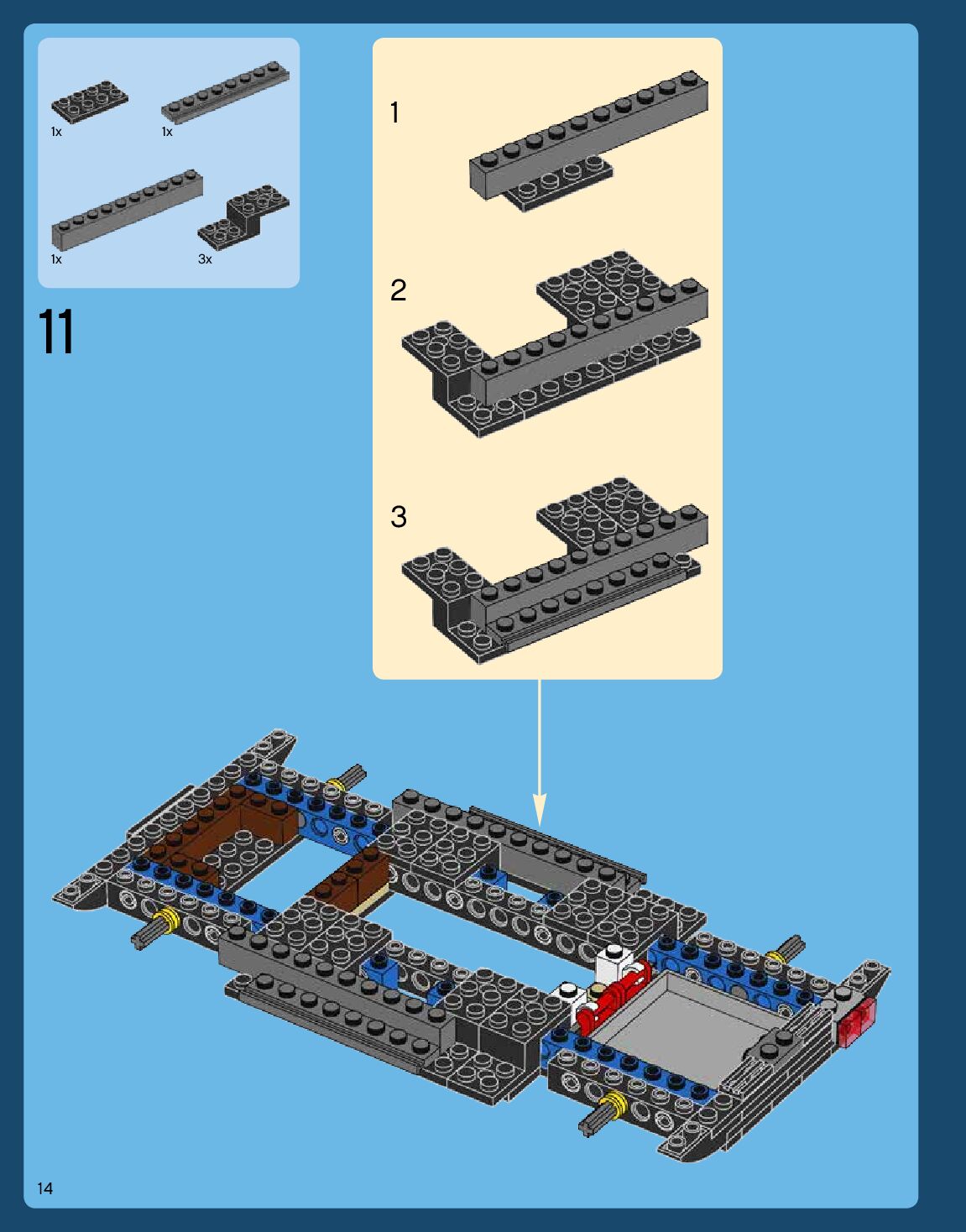 1x
1x
1x
3x

11

1

2

3

14