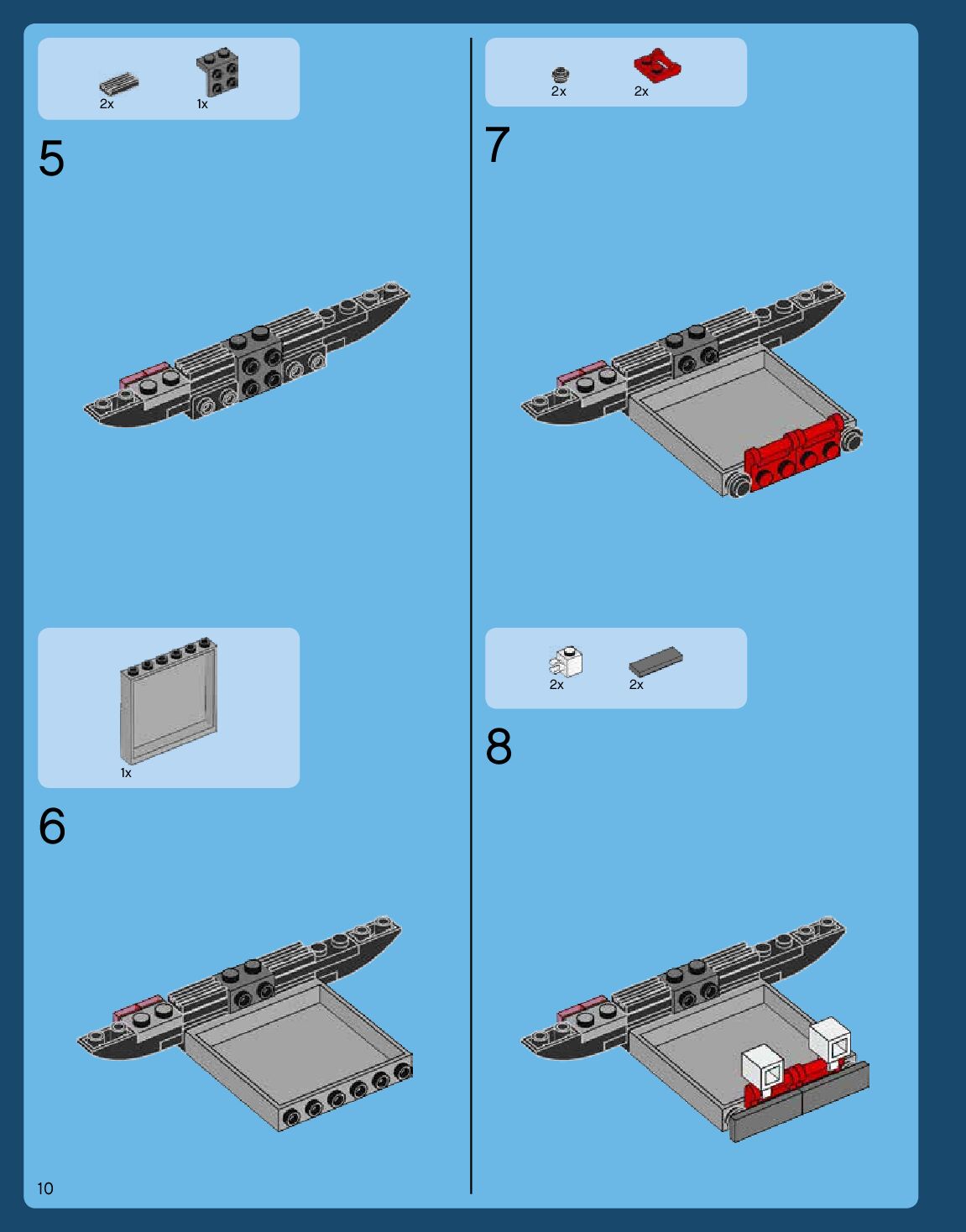 2x 1x

5

1x

6

2x 2x

7

2x 2x

8

10