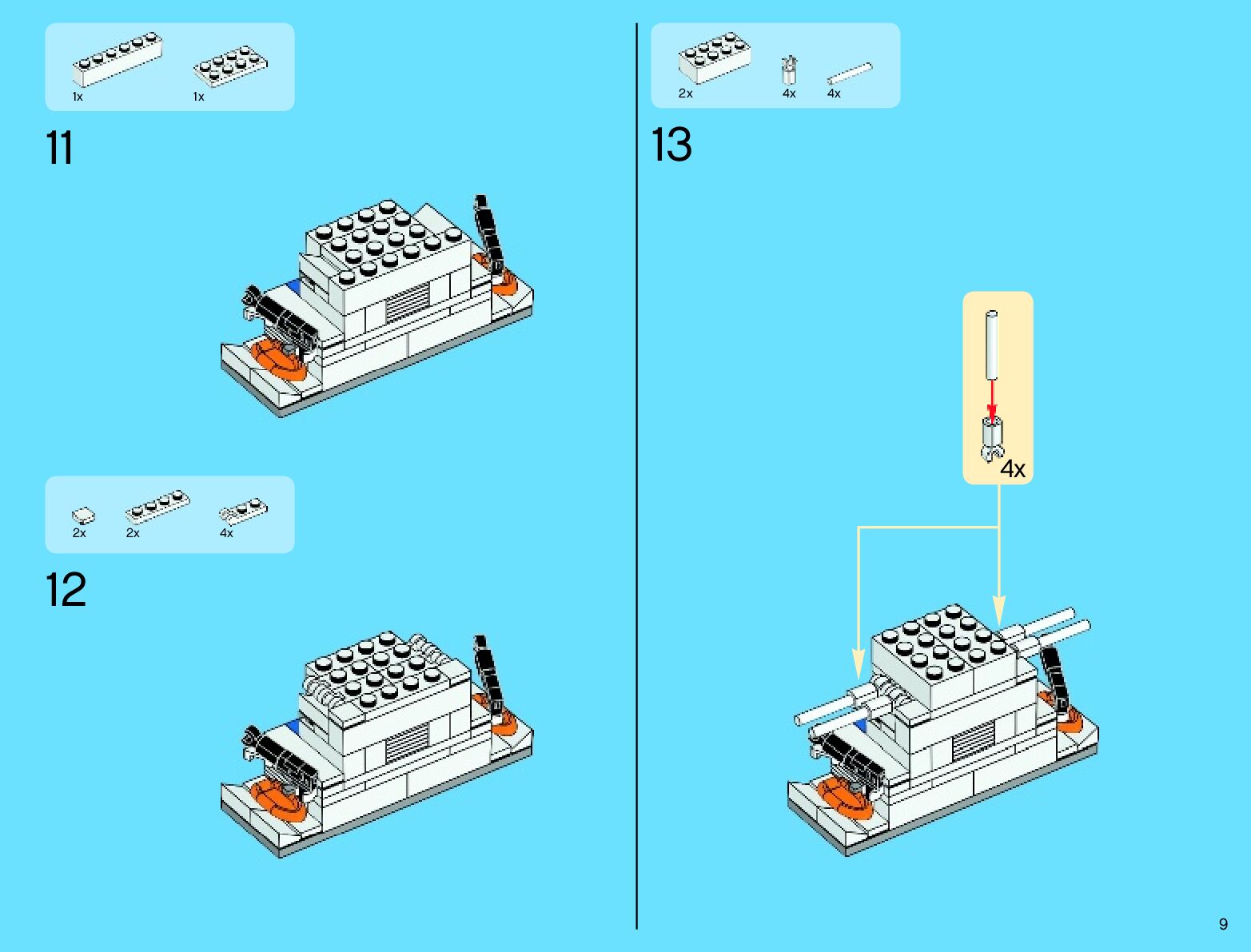 1x 1x

11

2x 2x 4x

12

2x 4x 4x

13

4x

9