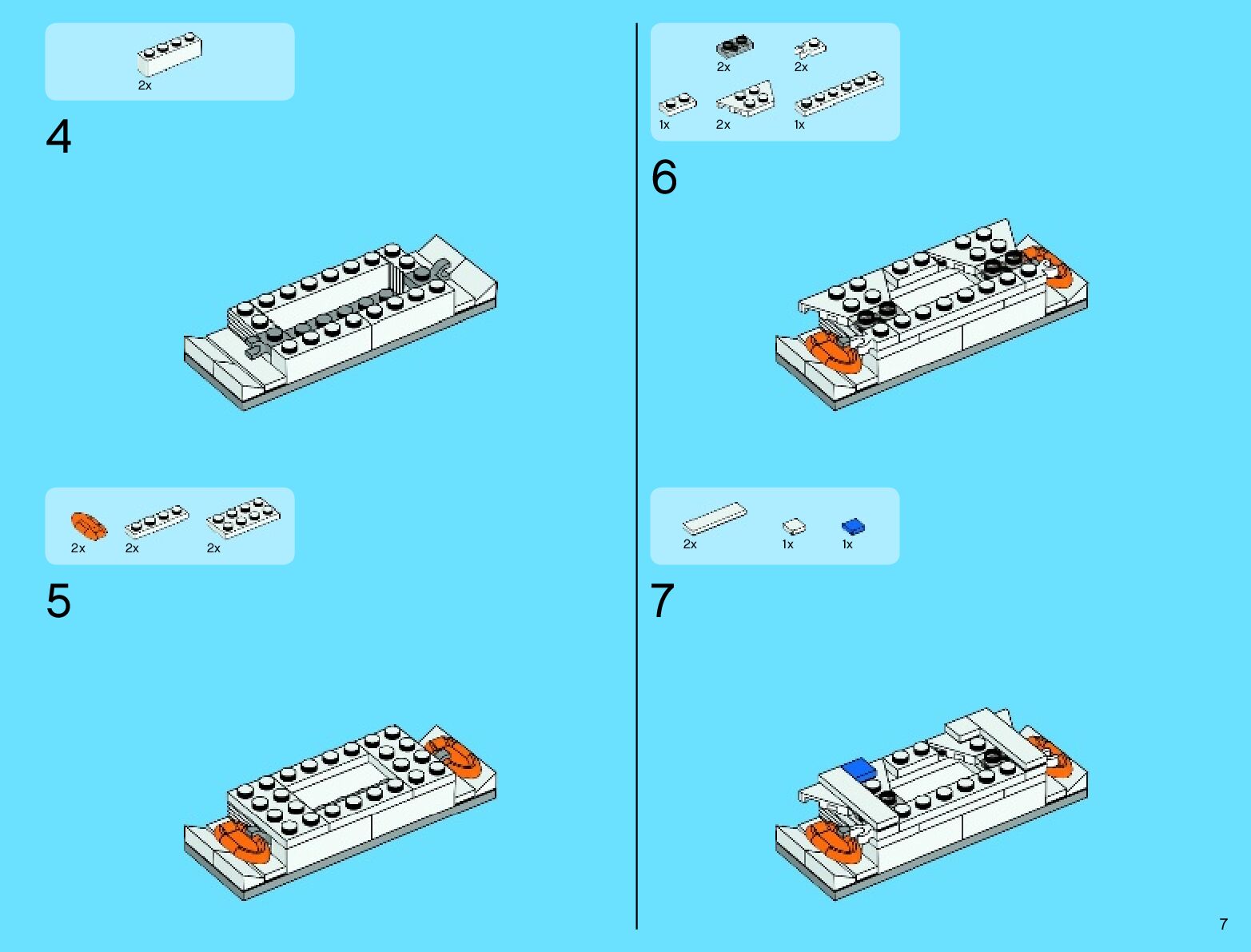 2x

4

2x 2x 2x

5

2x 2x

1x 2x 1x

6

2x 1x 1x

7

7