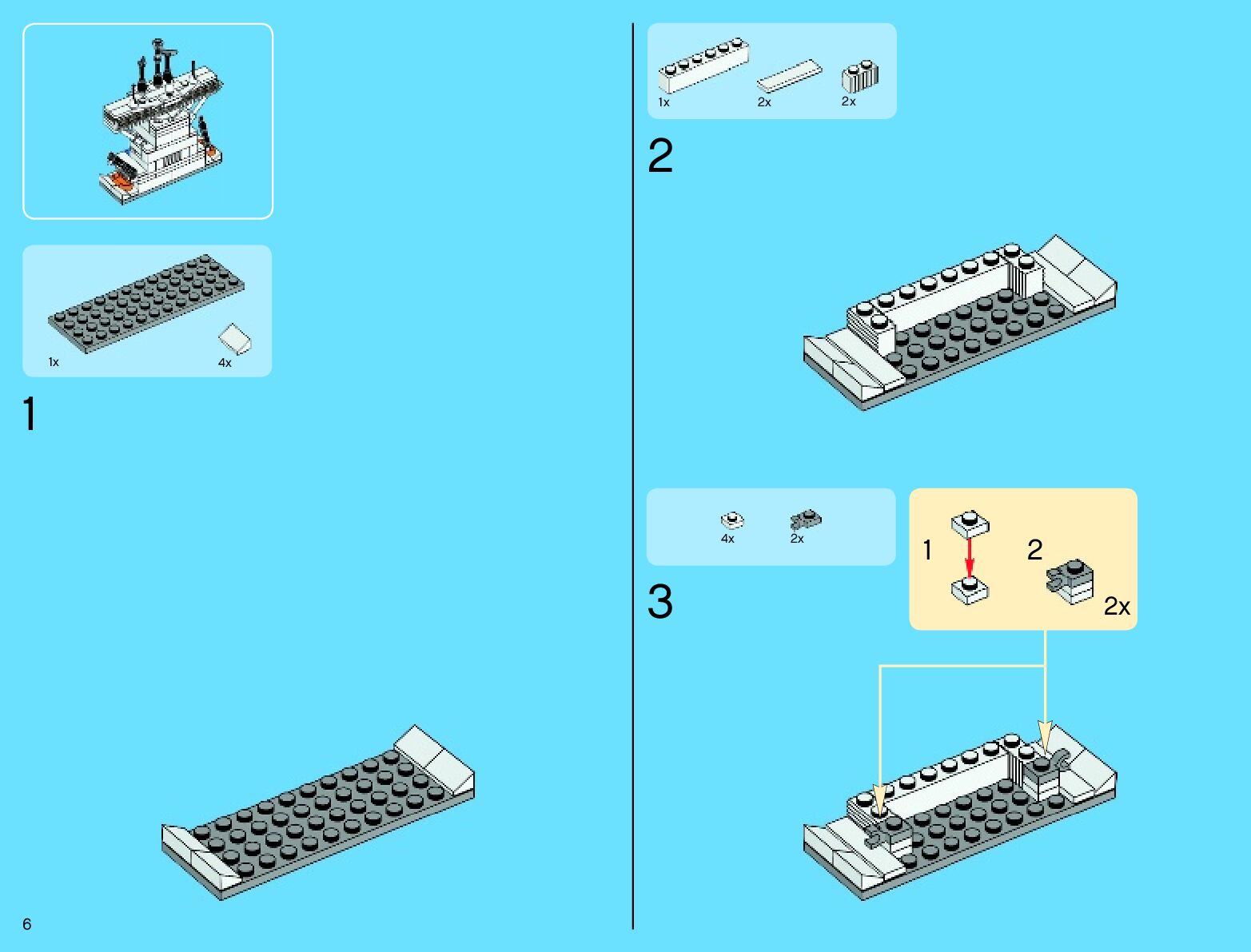 1x

4x

1

6

1x

2x

2x

2

4x

2x

3

1

2

2x