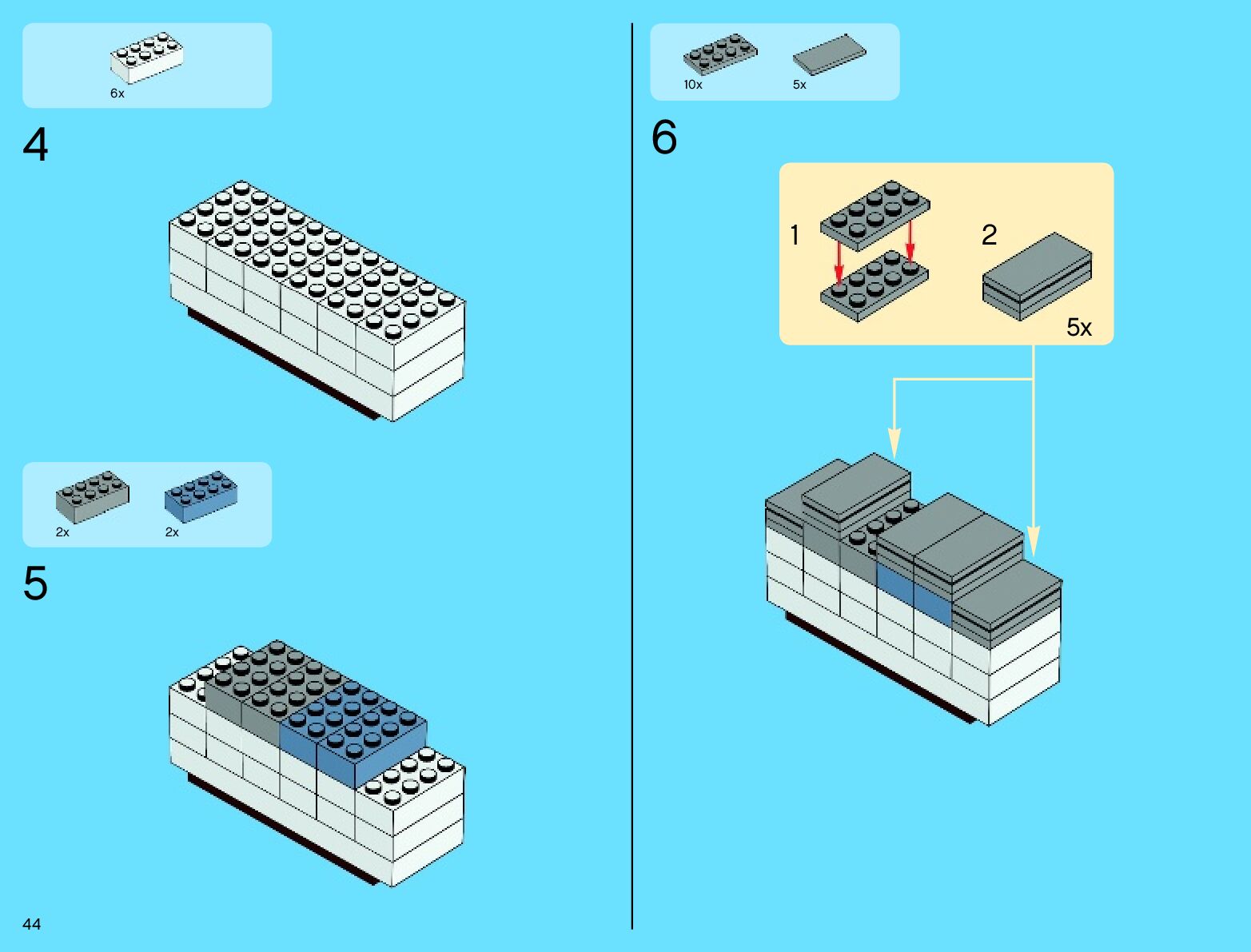 6x

4

2x 2x

5

44

10x 5x

6

1

2

5x