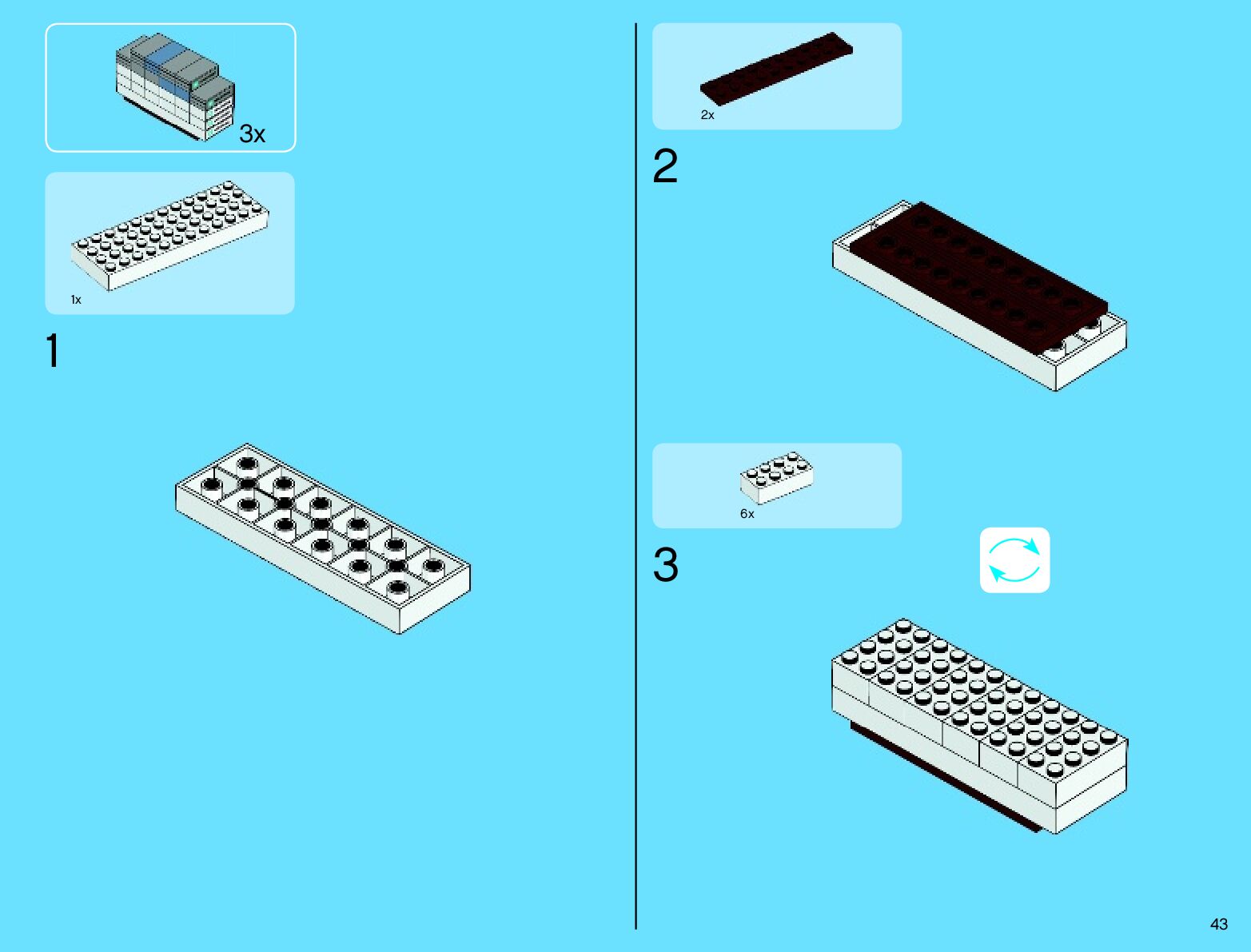 3x

1x

1

2x

2

6x

3

43