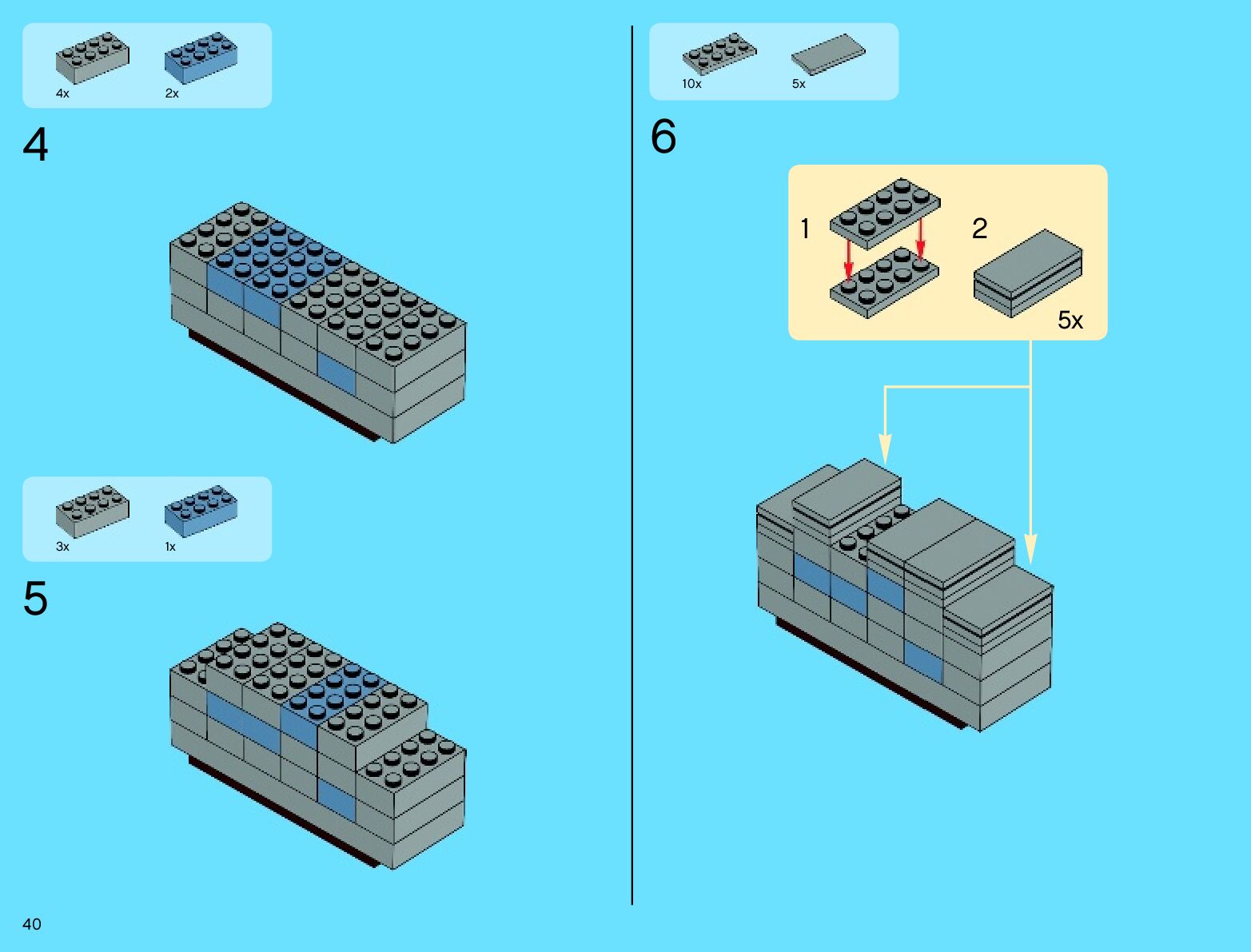 4x
2x

4

3x
1x

5

10x
5x

6

1

2

5x

40