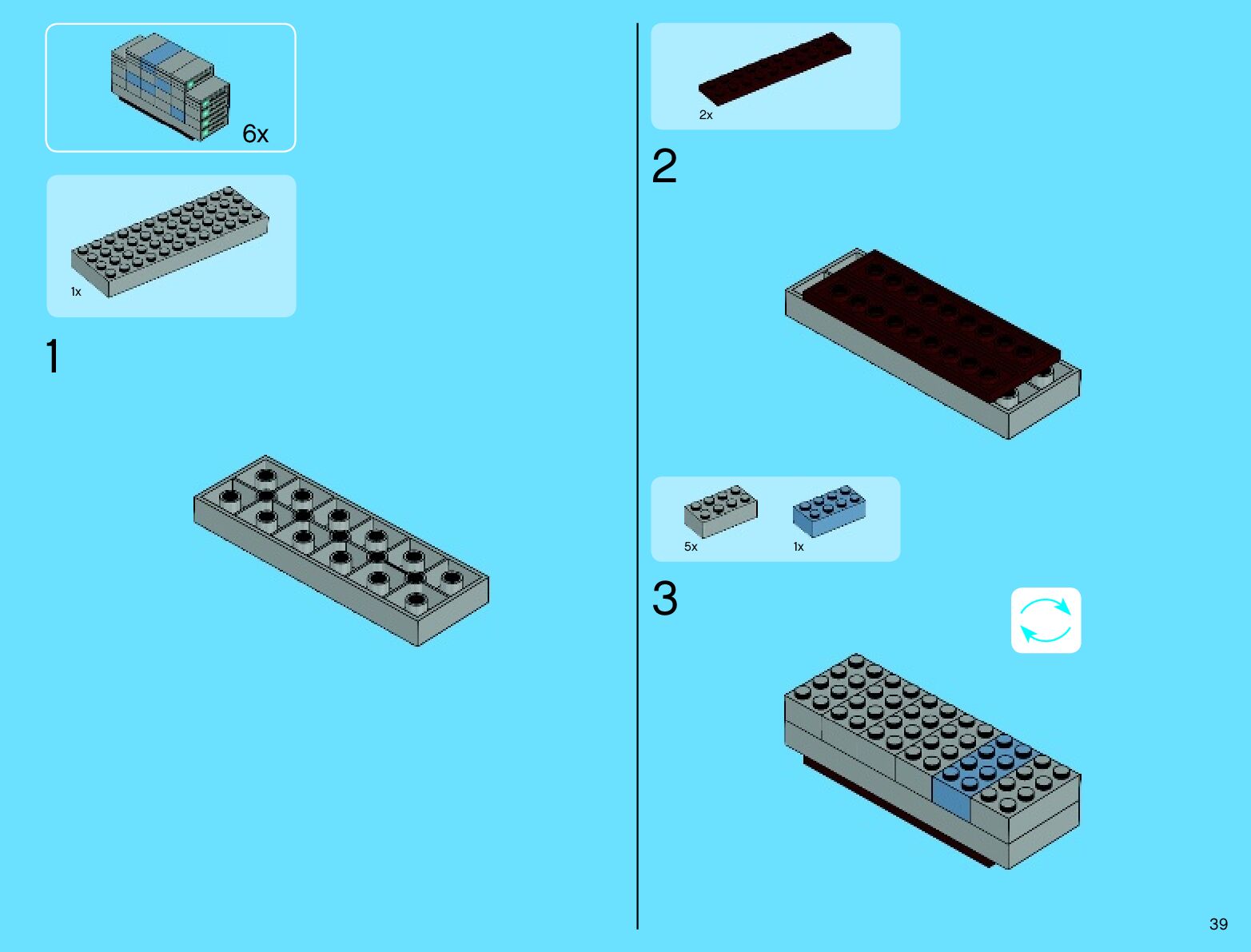 6x

1x

1

2x

2

5x

1x

3

39