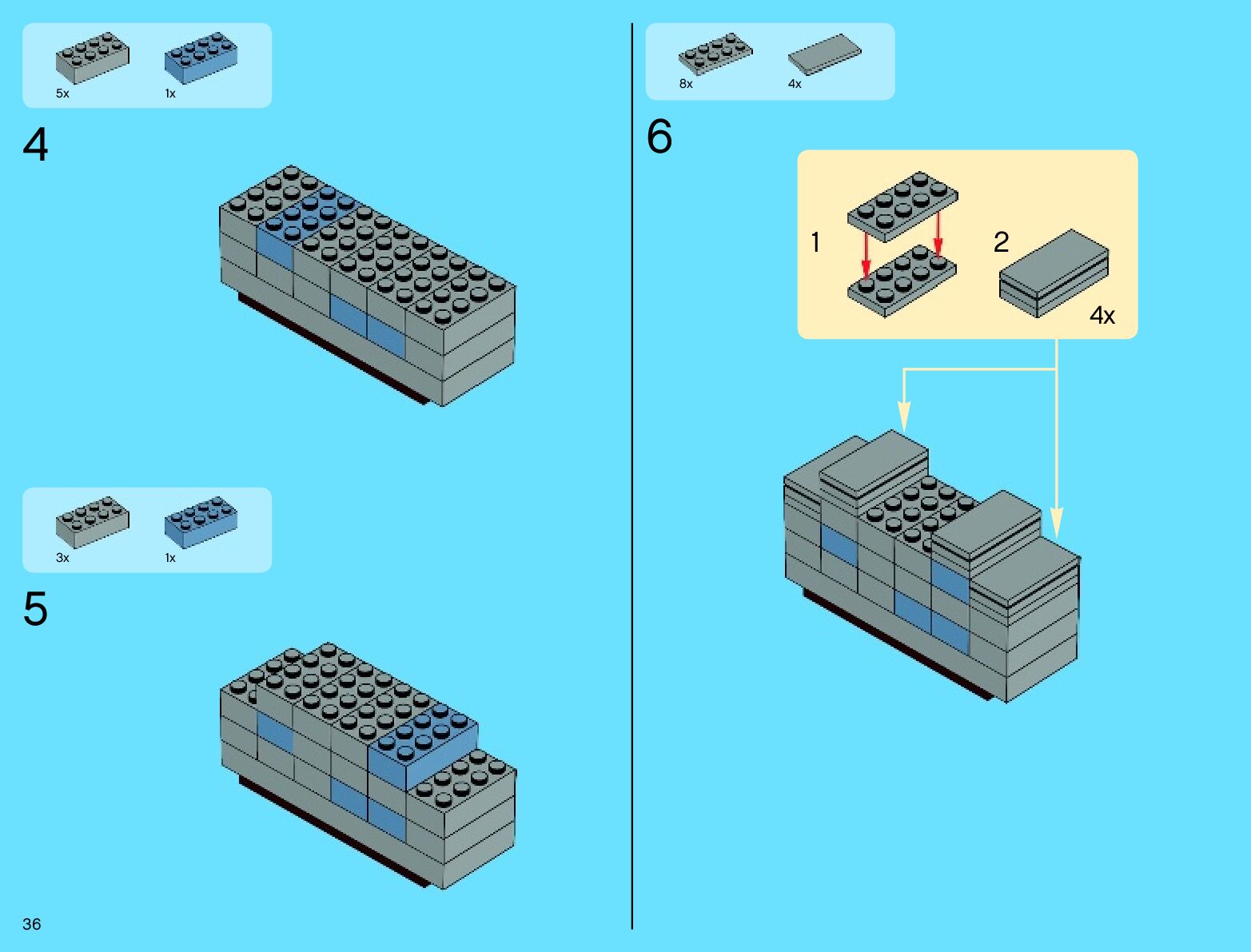 5x 1x

4

3x 1x

5

36

8x 4x

6

1

2

4x