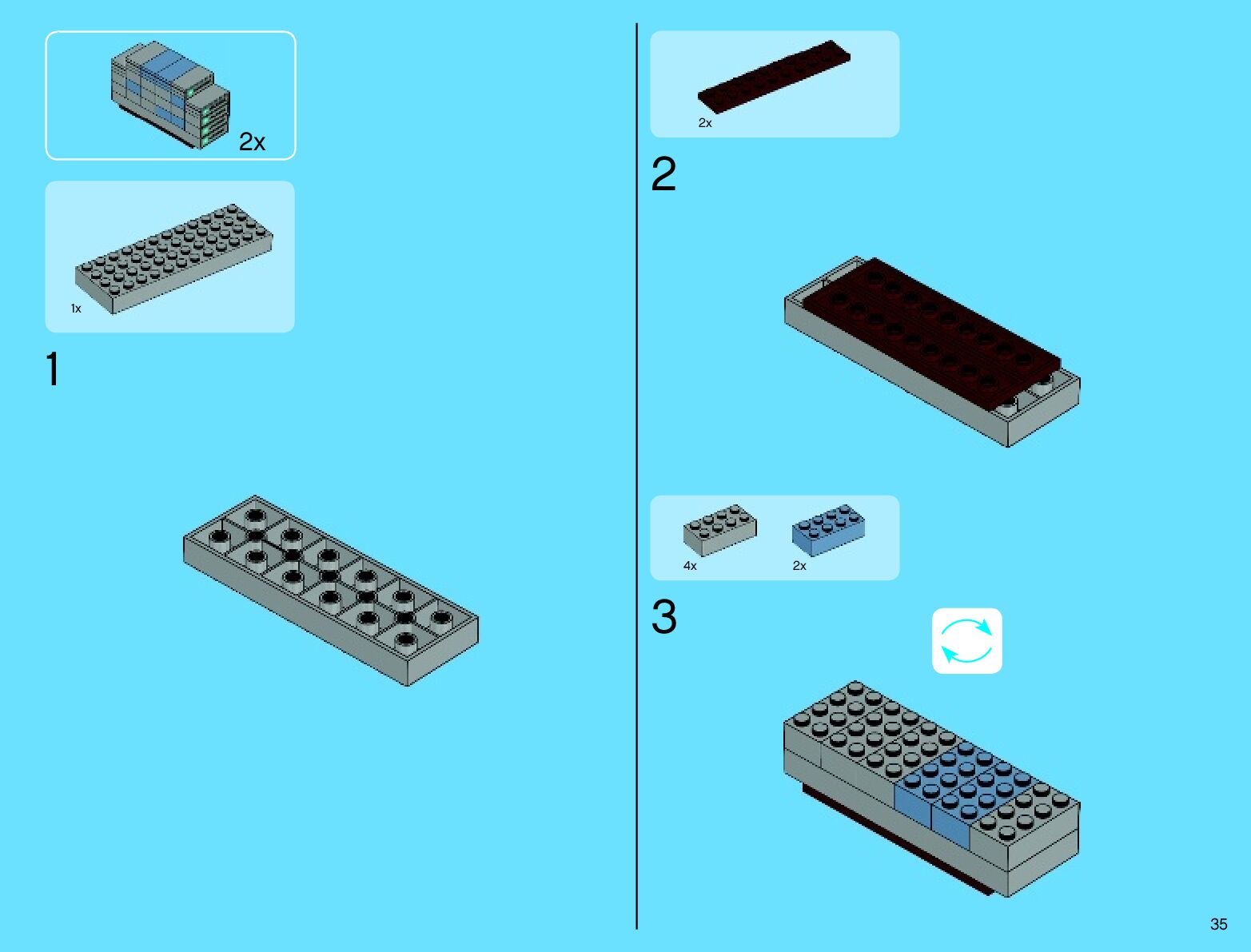 2x

1x

1

2x

2

4x

2x

3

35