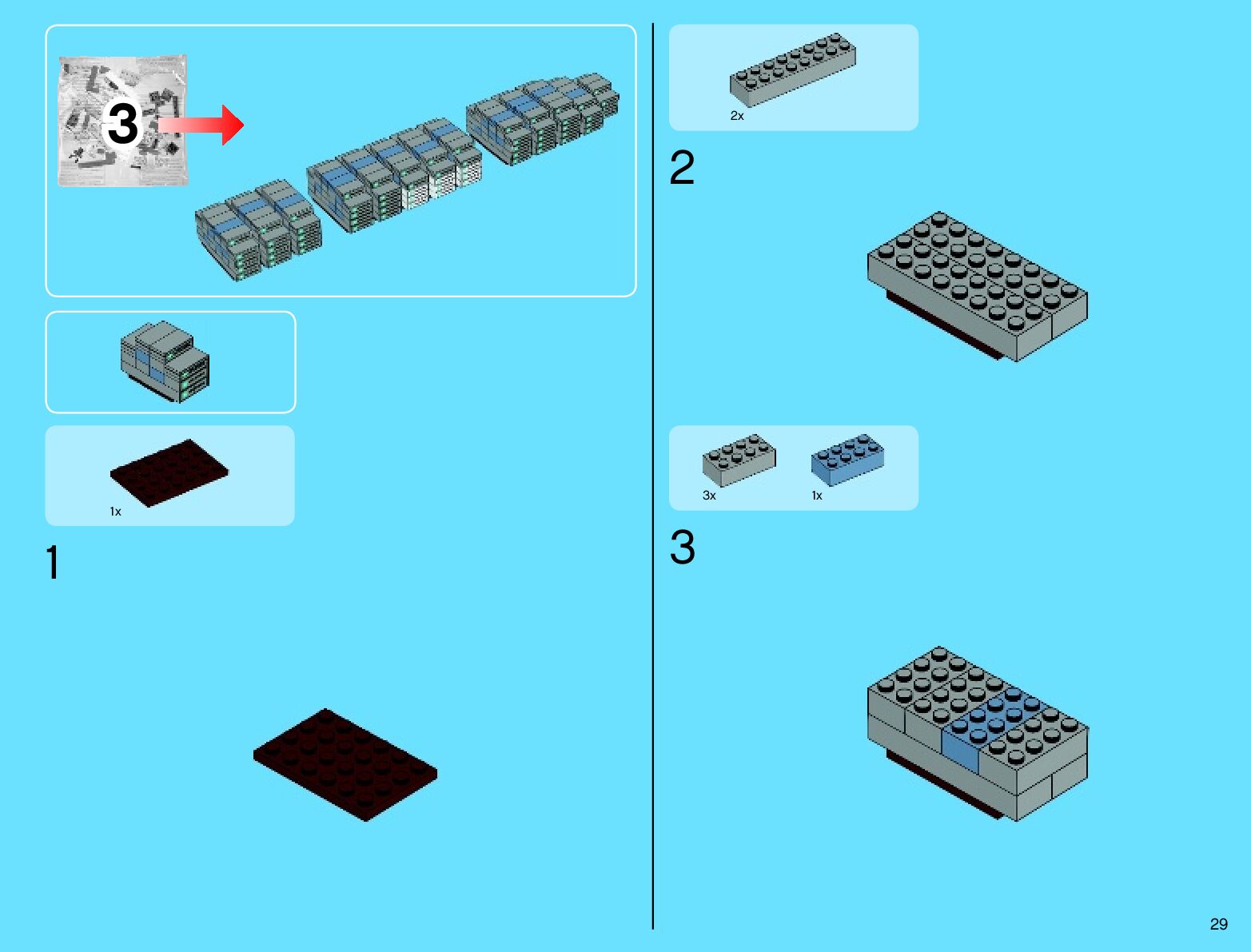 3

1x

1

2x

2

3x

1x

3

29