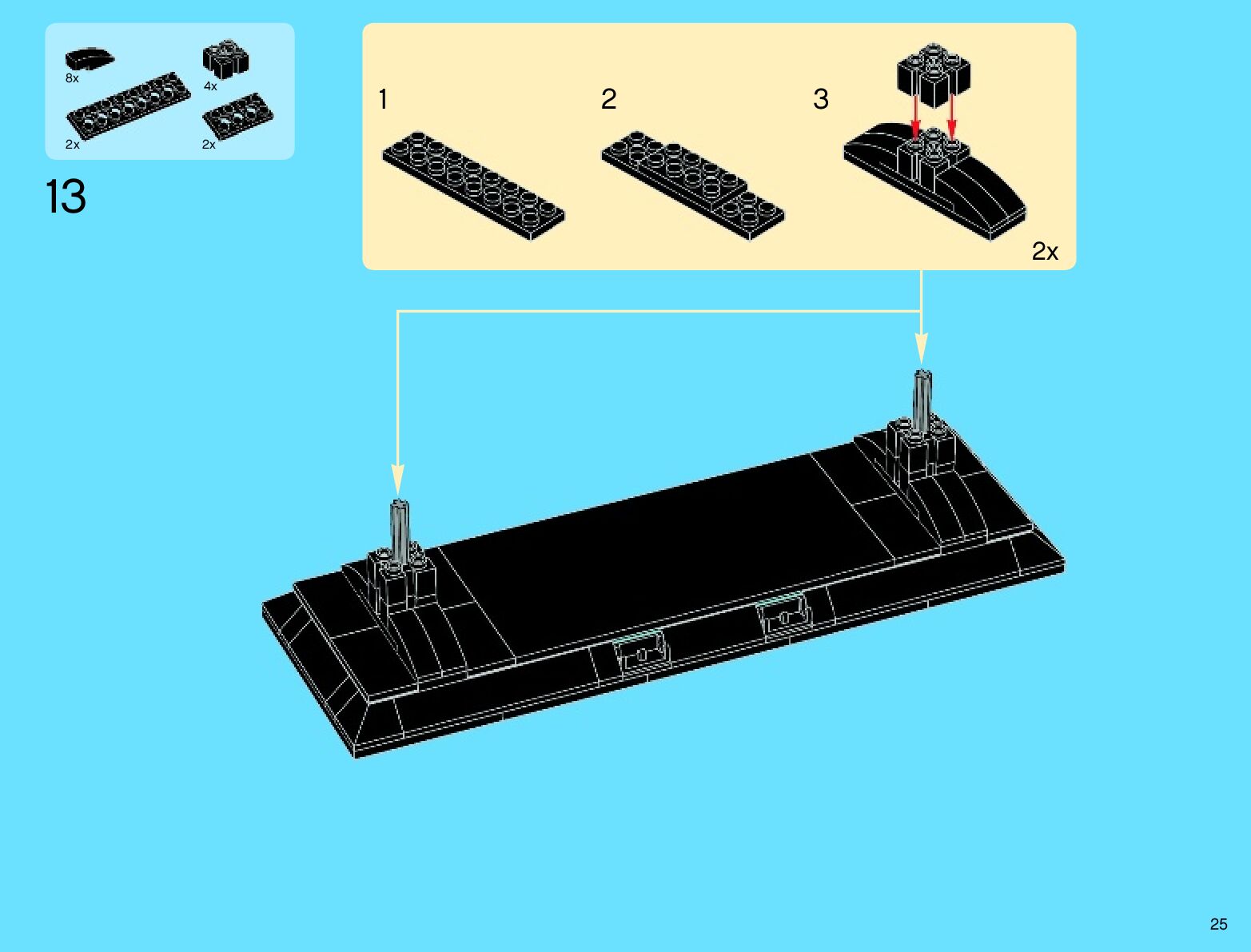 8x
4x
2x
2x

13

1
2
3
2x

25