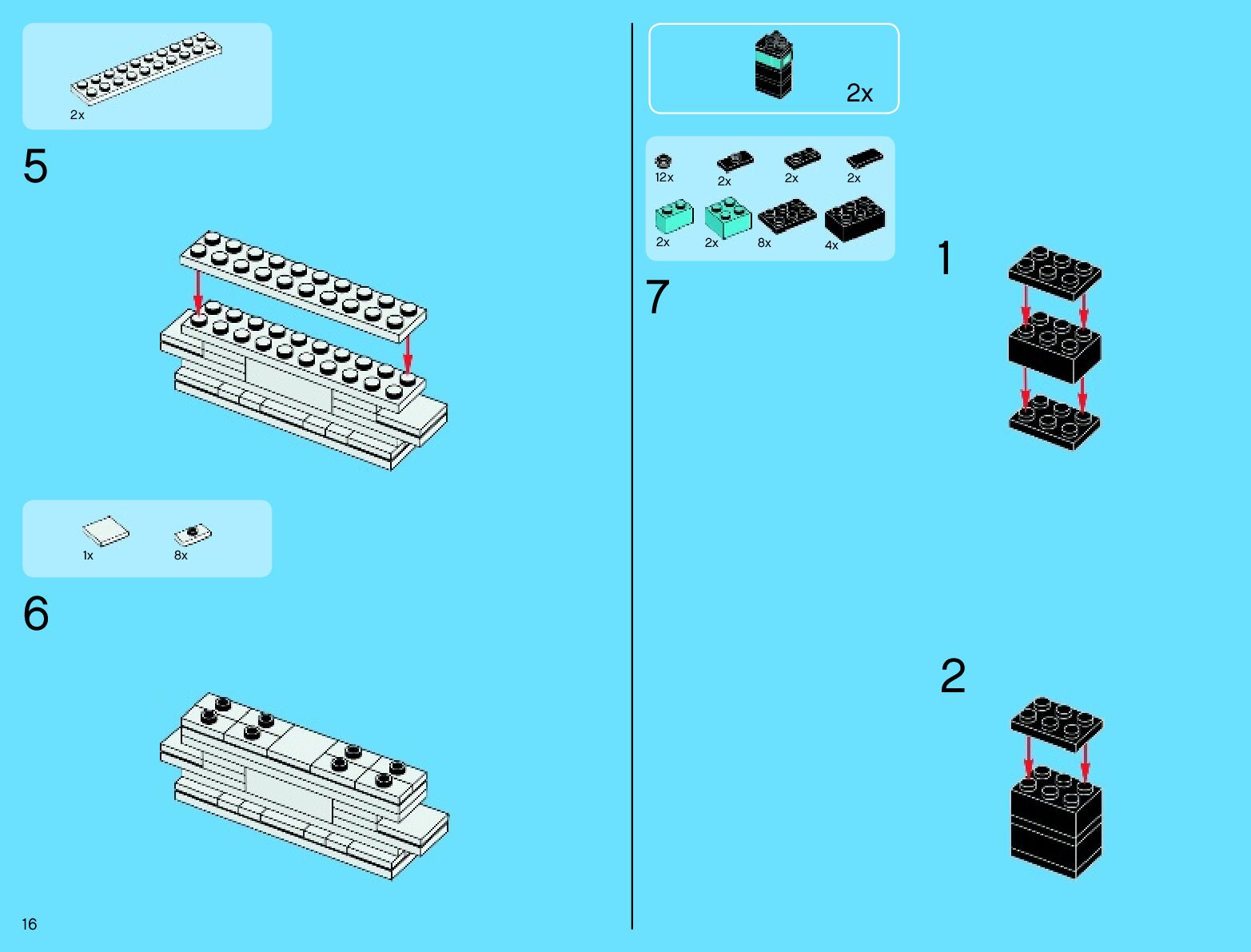 2x

5

1x

8x

6

16

2x

12x

2x

2x

2x

2x

2x

8x

4x

7

1

2