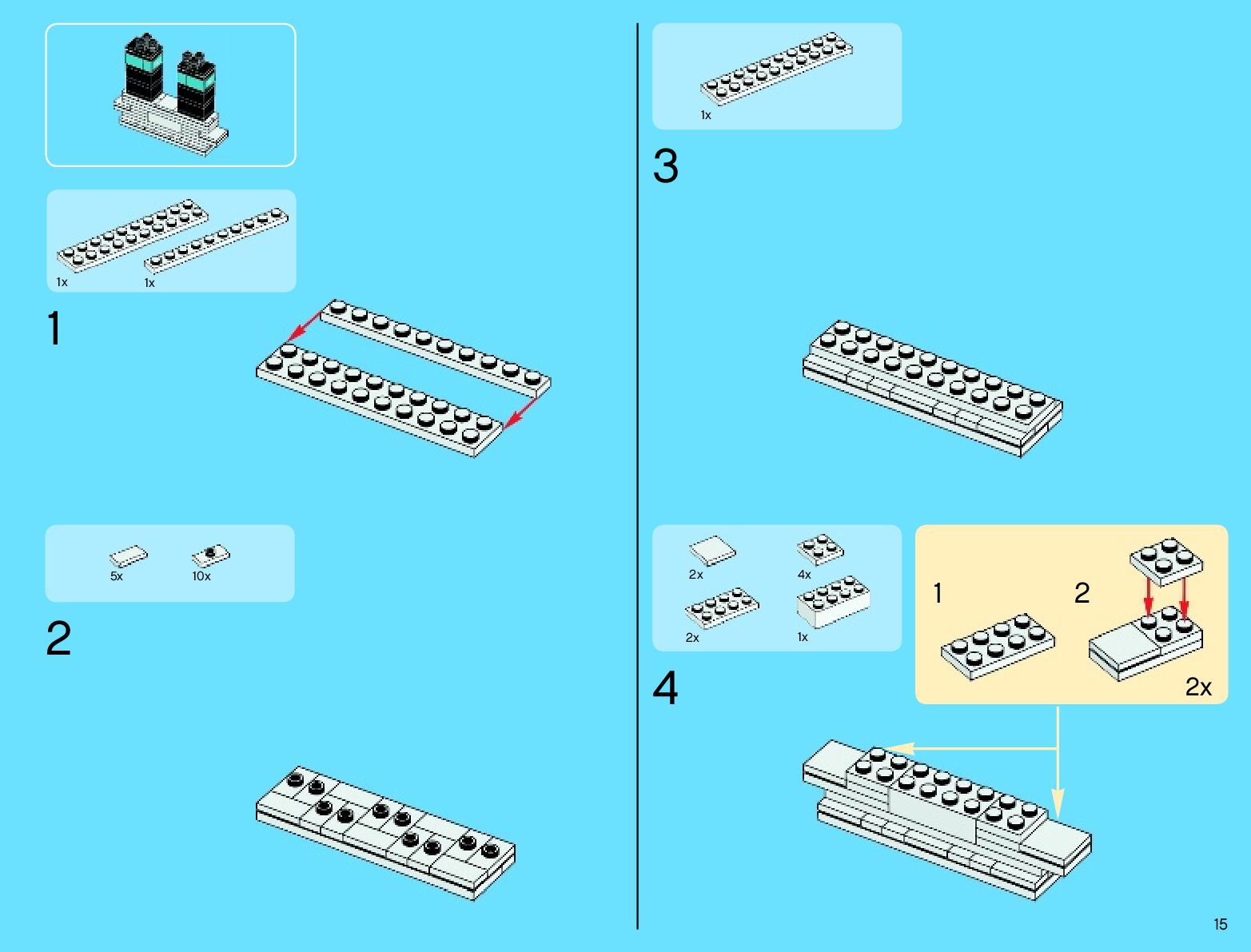 1x 1x

1

5x 10x

2

1x

3

2x 4x
2x 1x

4

1 2

2x

15