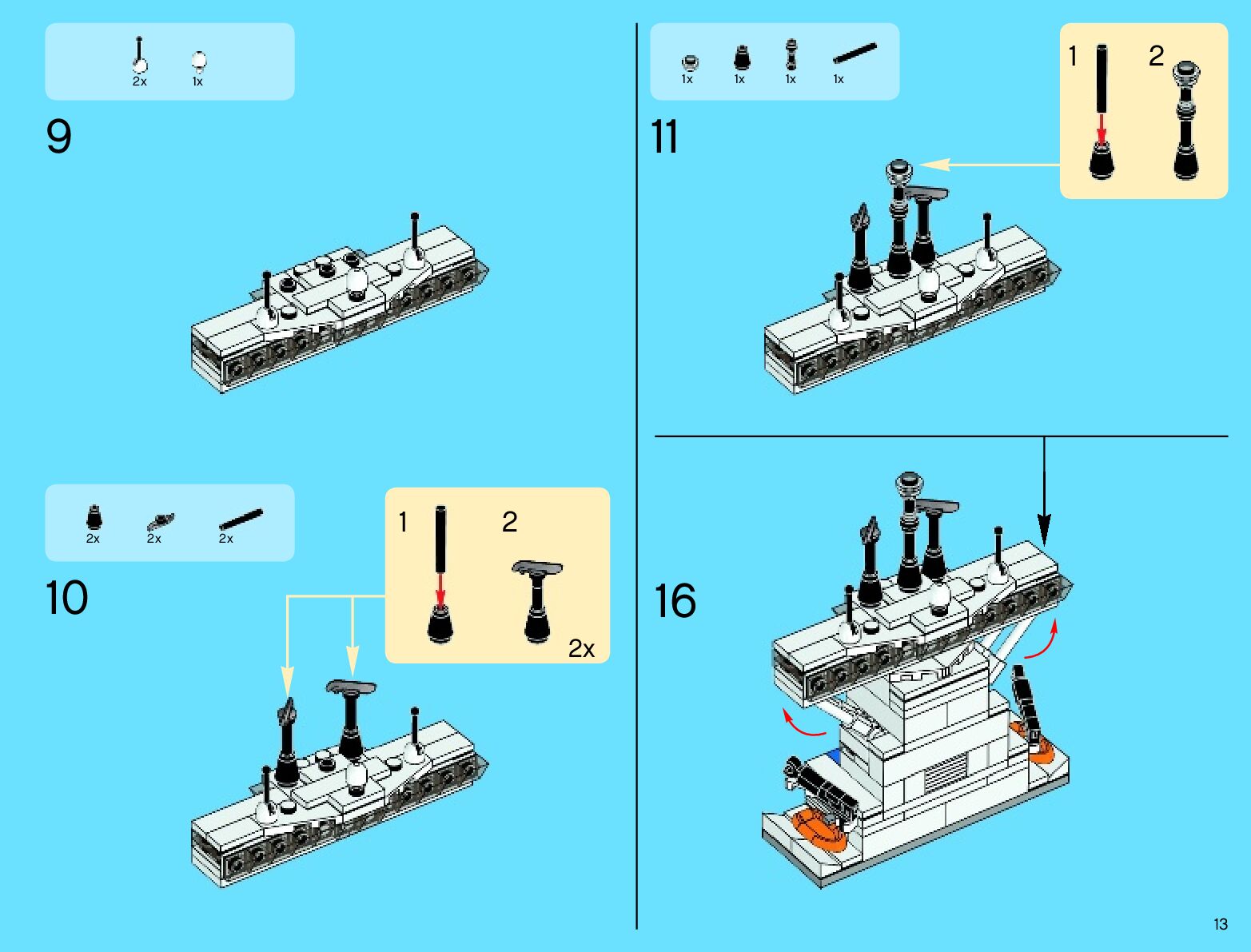 2x 1x

9

2x 2x 2x

10

1 2

2x

1x 1x 1x 1x

11

1 2

16

13