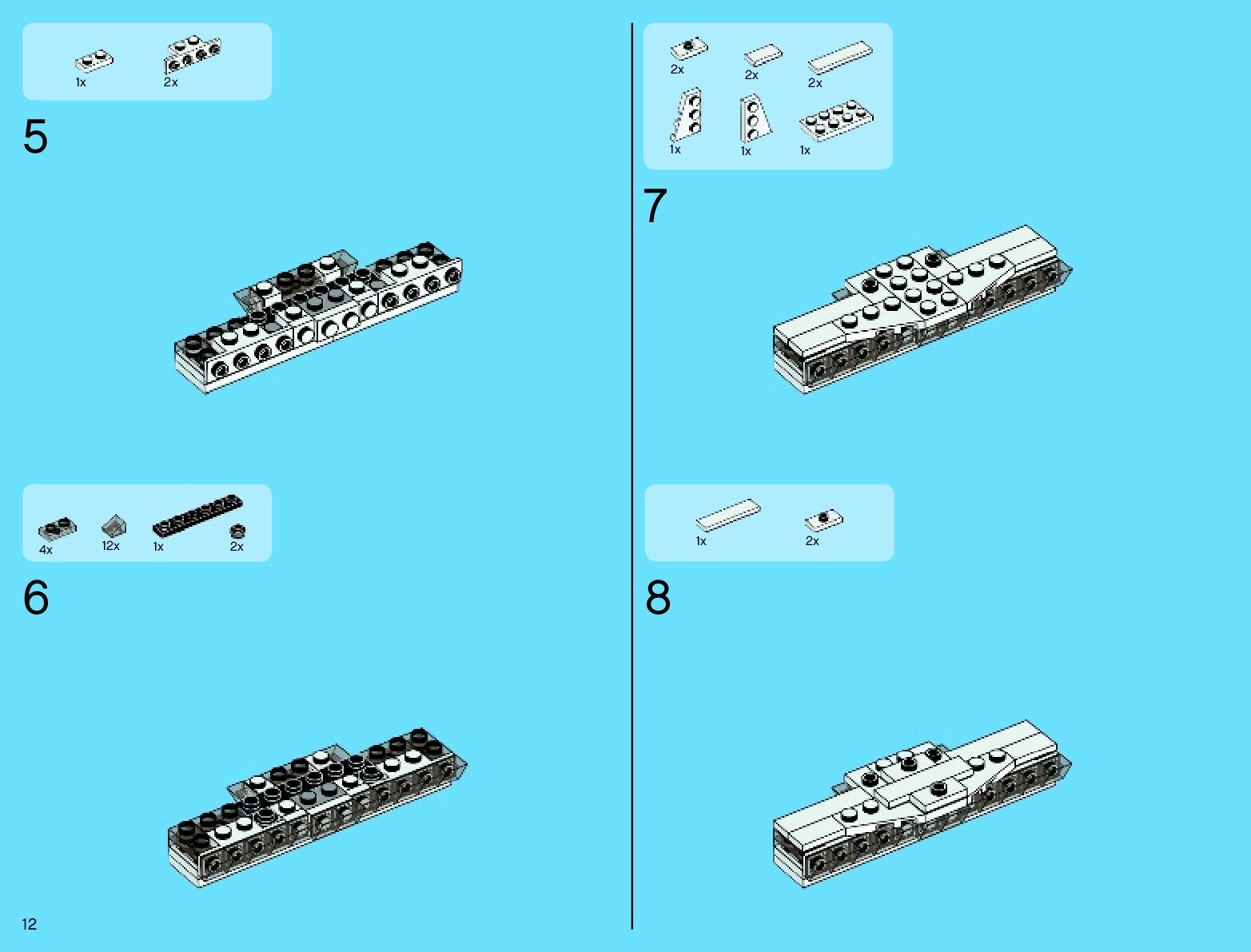 1x 2x

5

4x 12x 1x 2x

6

12

2x 2x 2x
1x 1x 1x

7

1x 2x

8