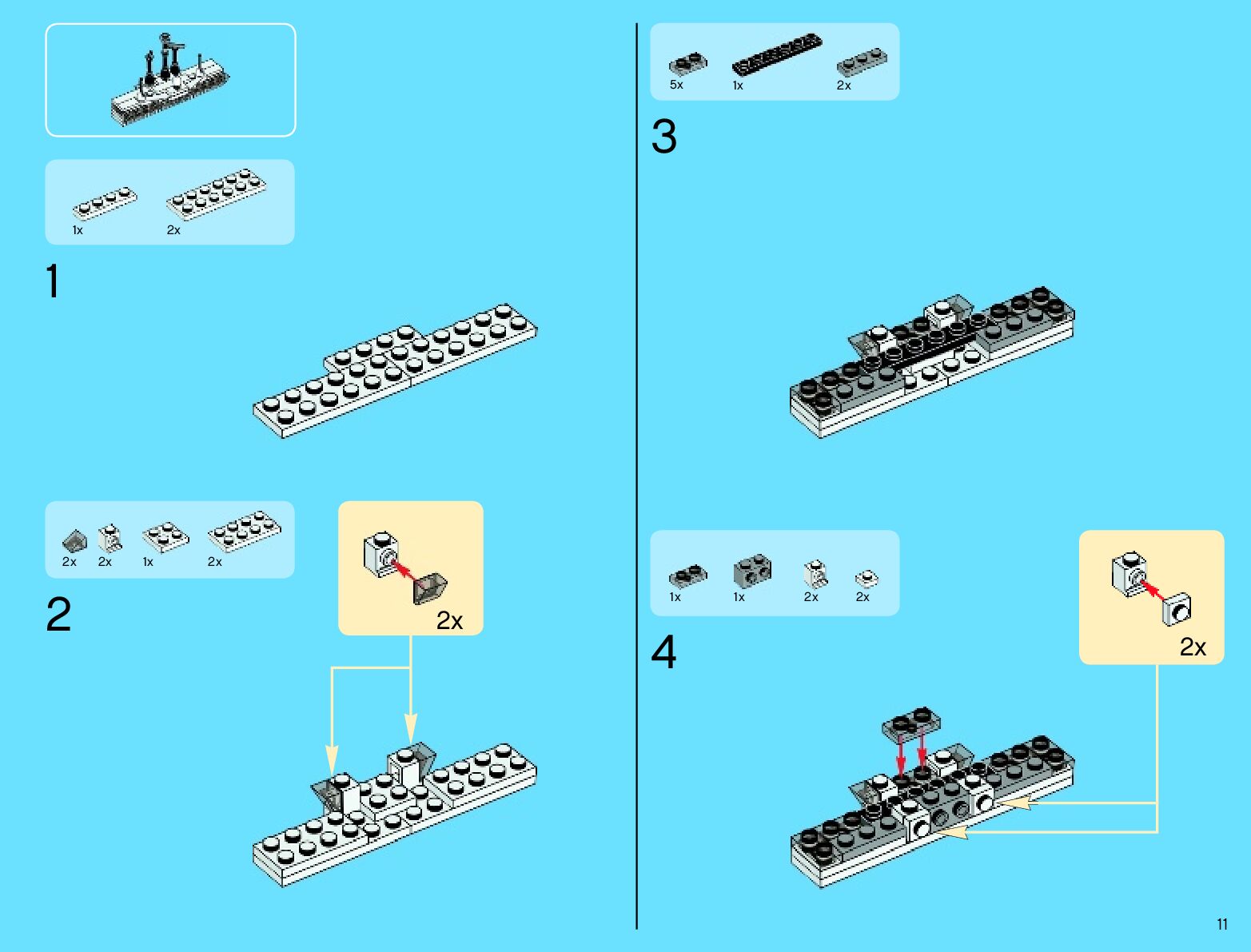 1x 2x

1

2x 2x 1x 2x

2

2x

5x 1x 2x

3

1x 1x 2x 2x

4

2x

11