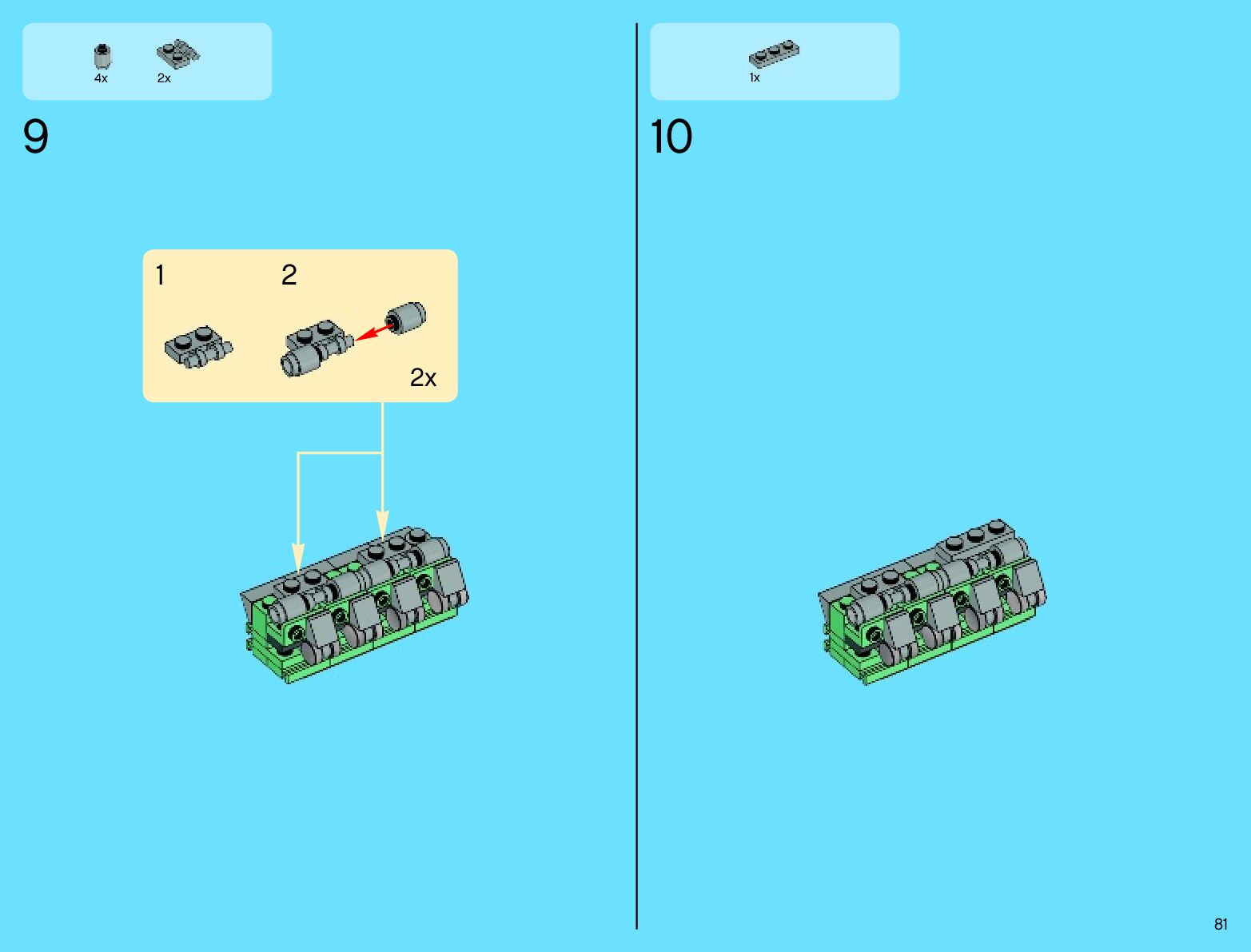 4x 2x

9

1 2

2x

1x

10

81