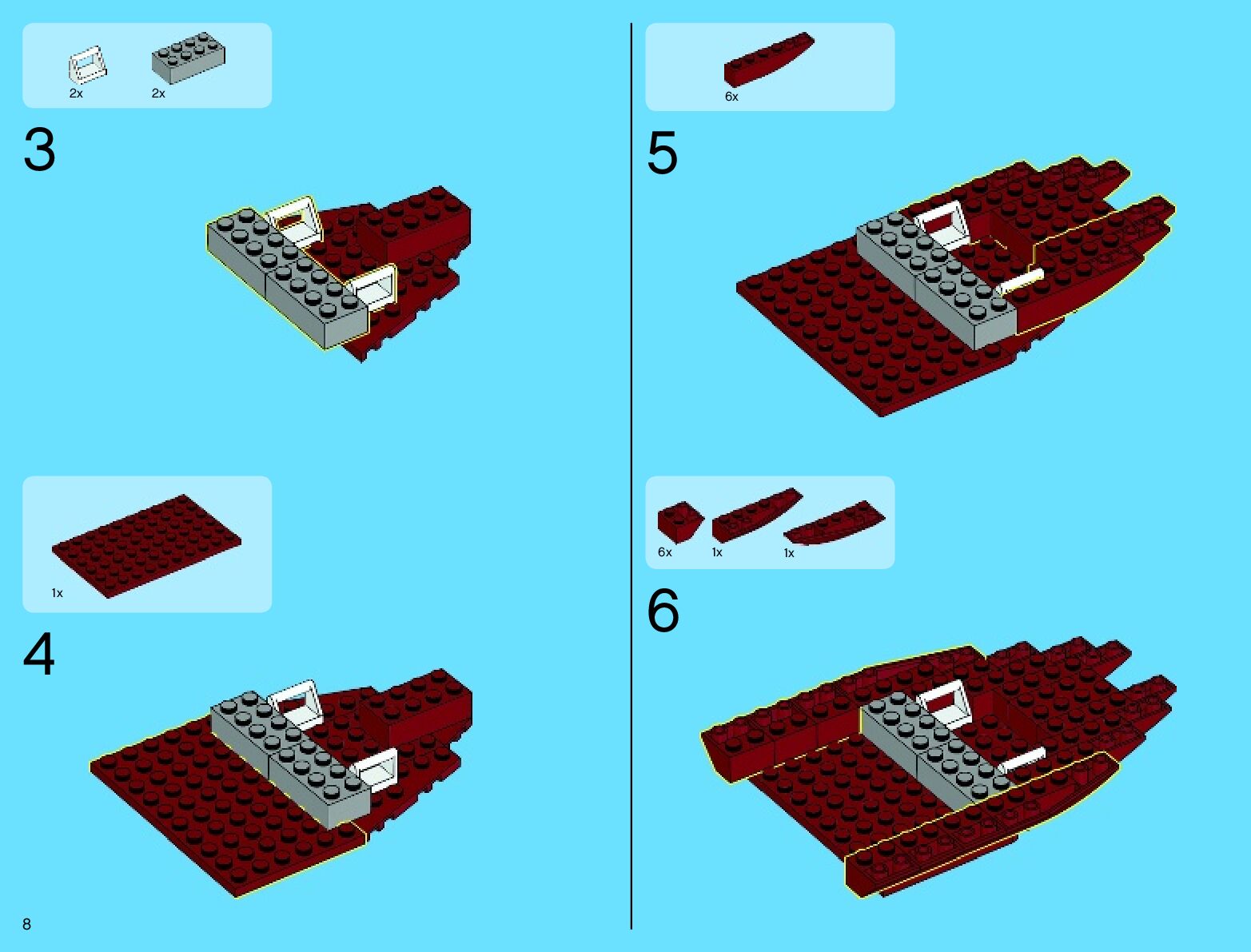 2x 2x

3

1x

4

8

6x

5

6x 1x 1x

6